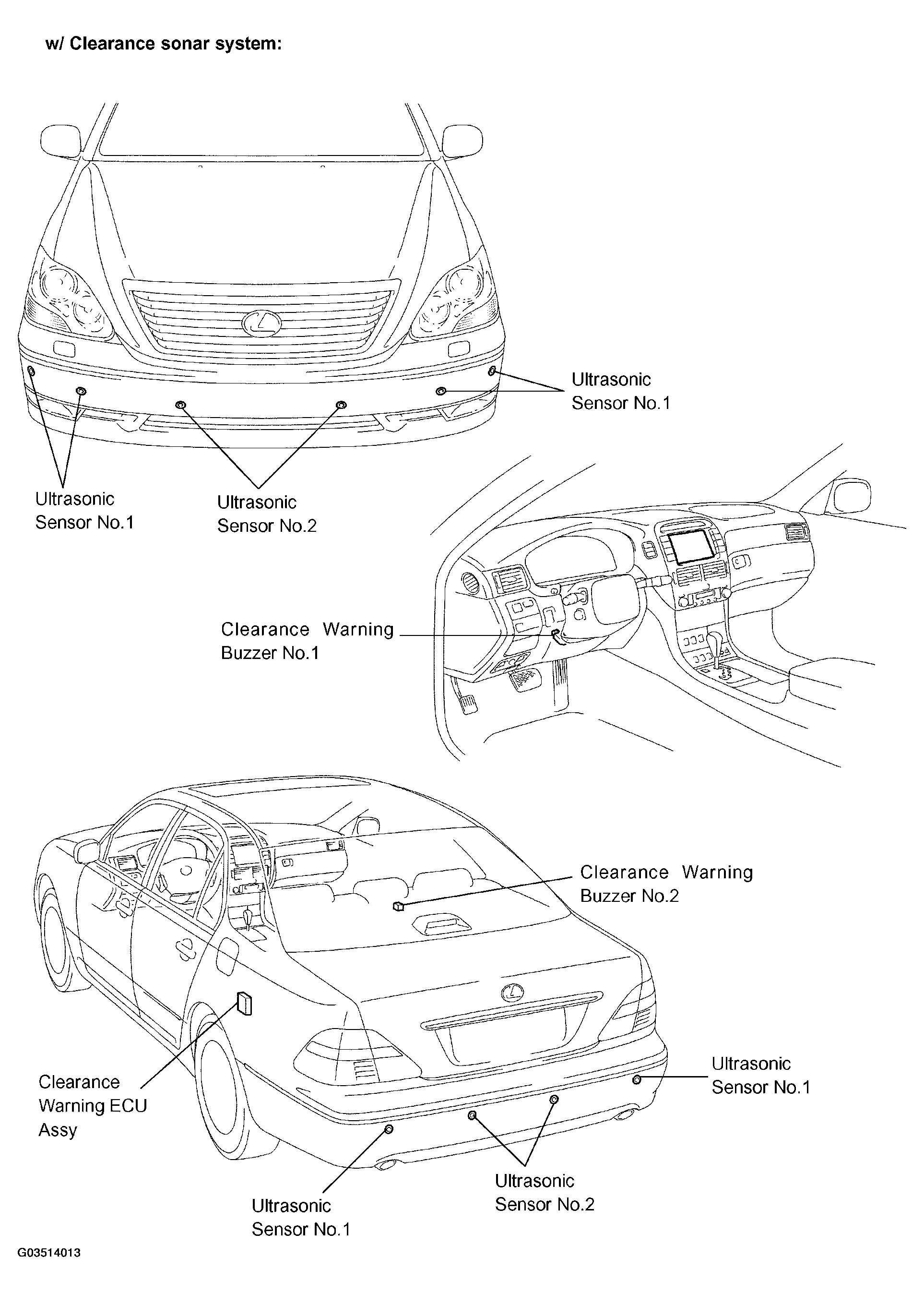 w/ Clearance sonar system:

Ultrasonic Sensor No.1

Ultrasonic Sensor No.1

Ultrasonic Sensor No.2

Clearance Warning Buzzer No.1

Clearance Warning Buzzer No.2

Clearance Warning ECU Assy

Ultrasonic Sensor No.1

Ultrasonic Sensor No.2

Ultrasonic Sensor No.1

G03514013