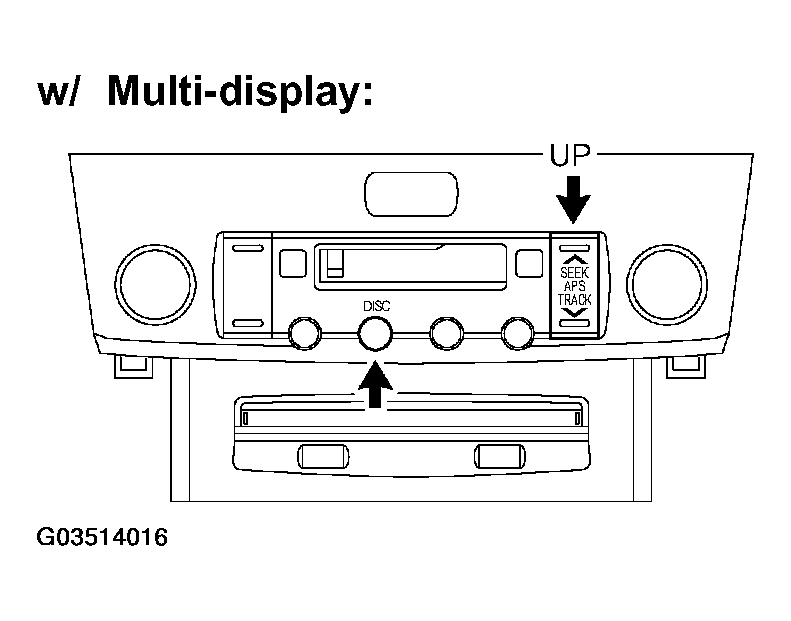 w/ Multi-display:

UP

SEEK
APS
TRACK

DISC

G03514016