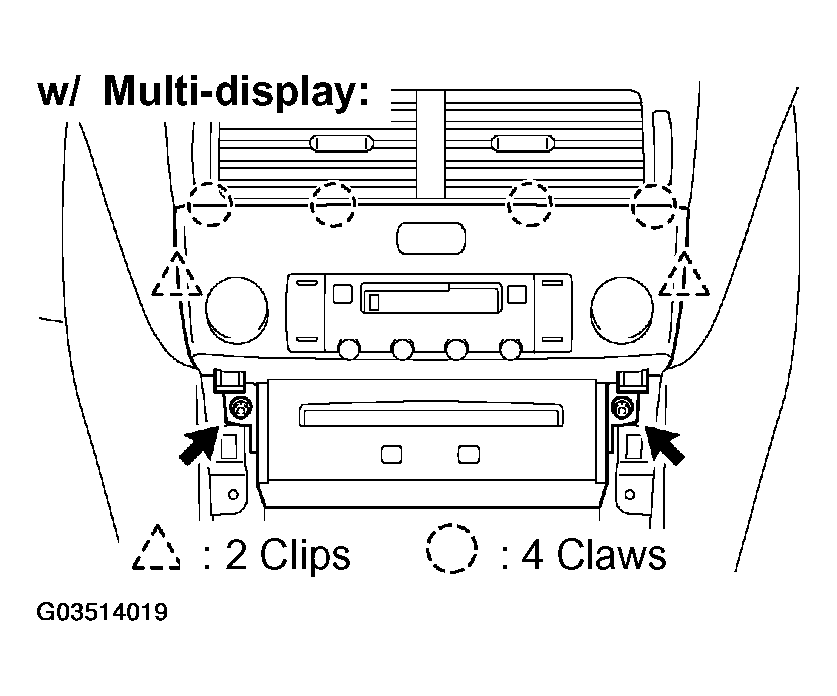 w/ Multi-display:

: 2 Clips : 4 Claws

G03514019