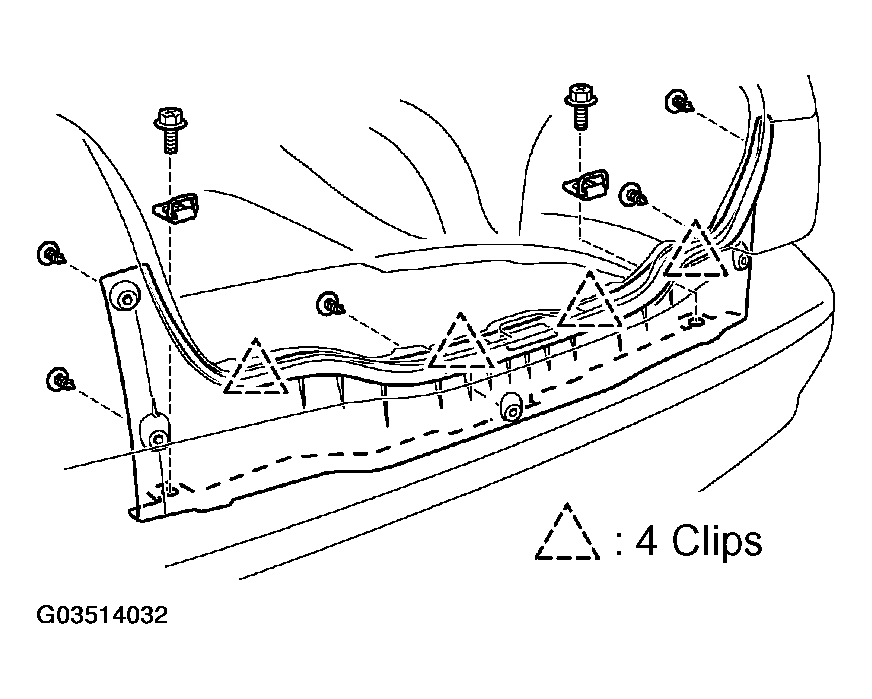 : 4 Clips

G03514032