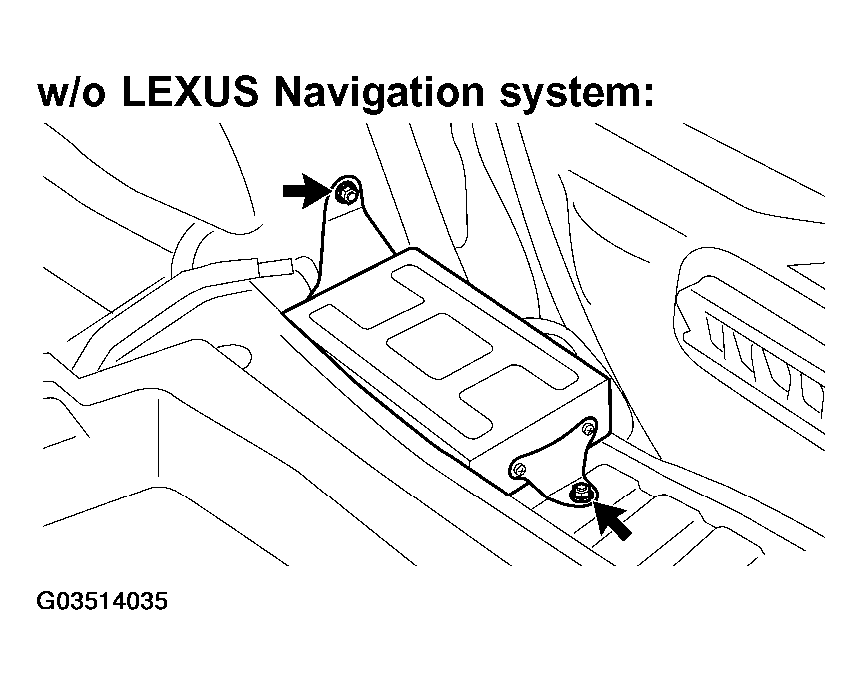 w/o LEXUS Navigation system:

G03514035