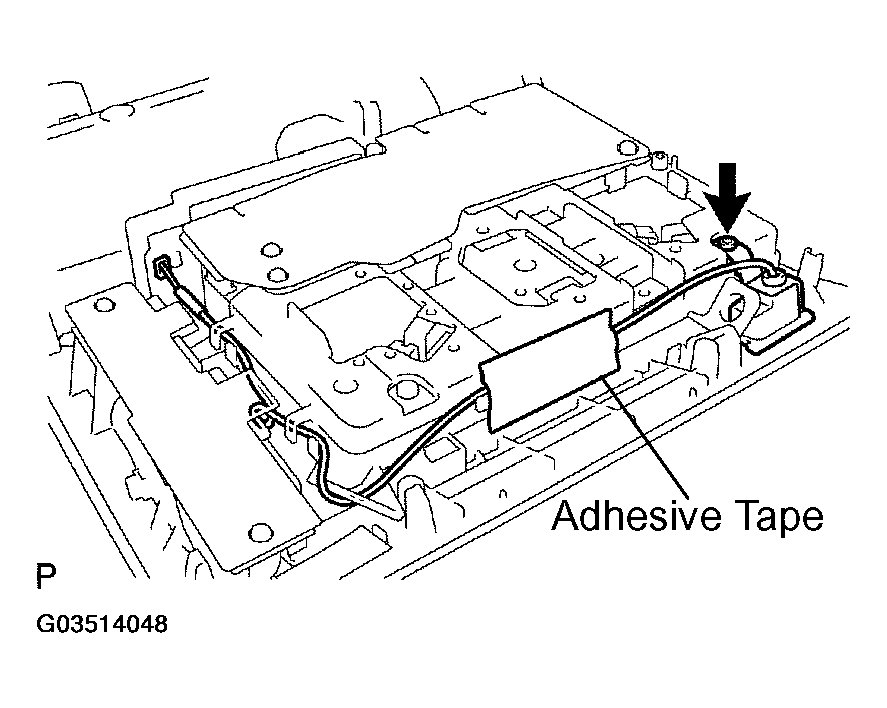 Adhesive Tape

P

G03514048