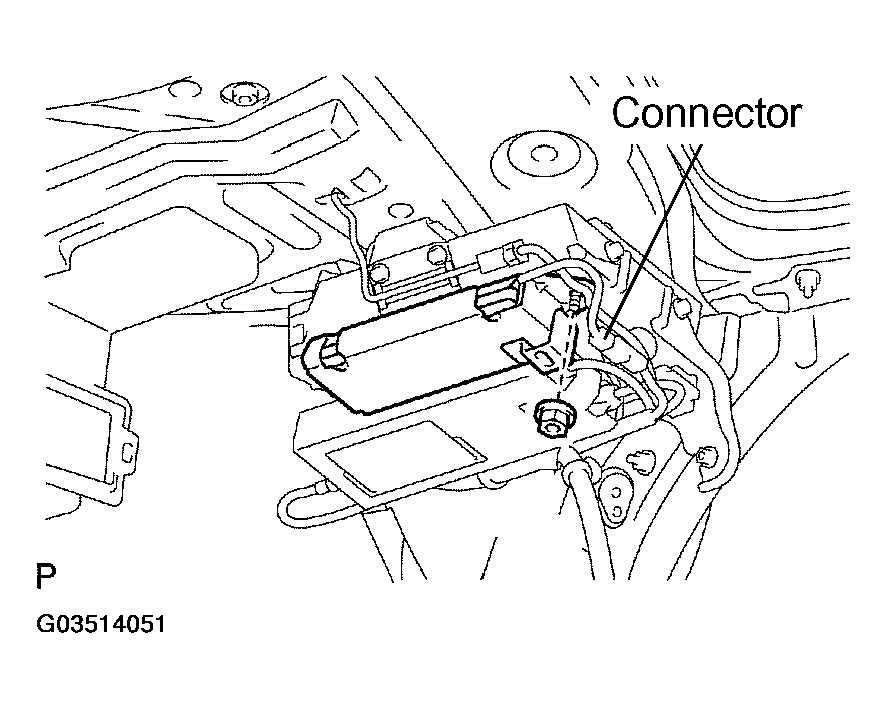 Connector

P

G03514051