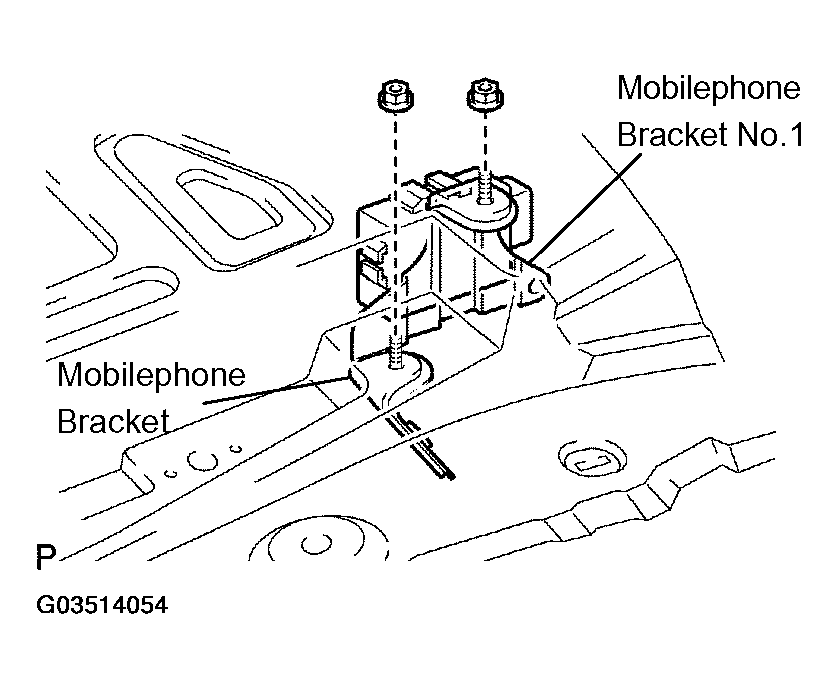 Mobilephone Bracket No.1

Mobilephone Bracket

P

G03514054