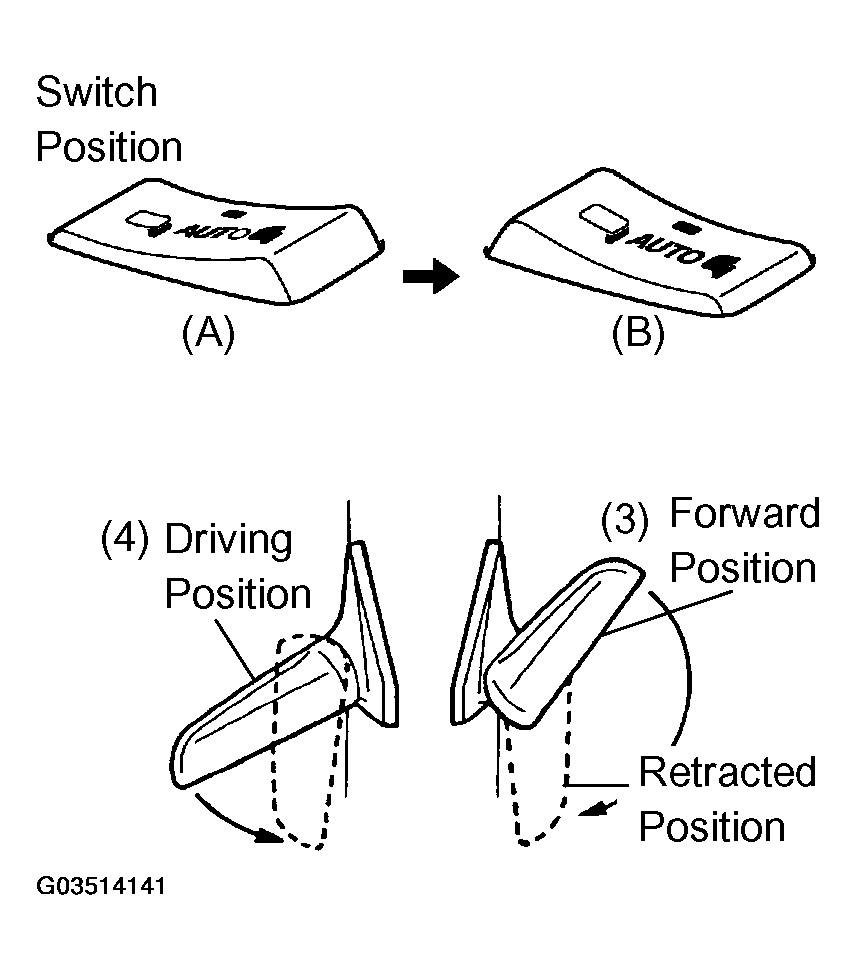 Switch Position

AUTO

(A)

AUTO

(B)

(4) Driving Position

(3) Forward Position

Retracted Position

G03514141