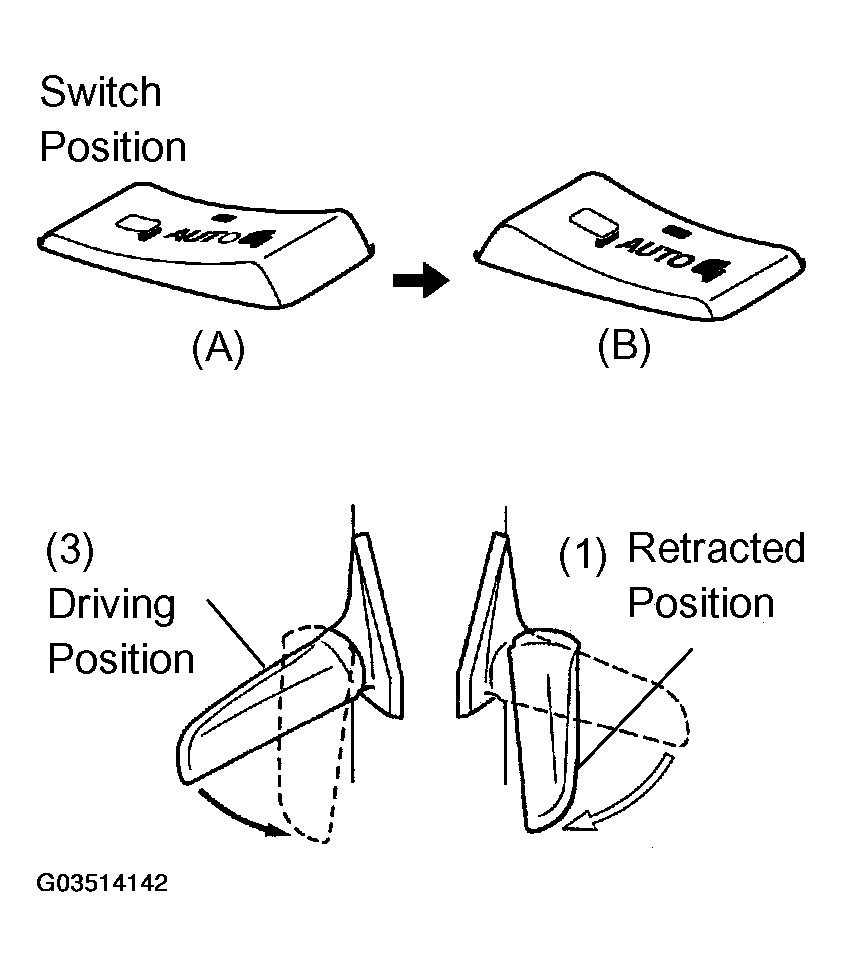 Switch Position

AUTO

(A)

AUTO

(B)

(3) Driving Position

(1) Retracted Position

G03514142