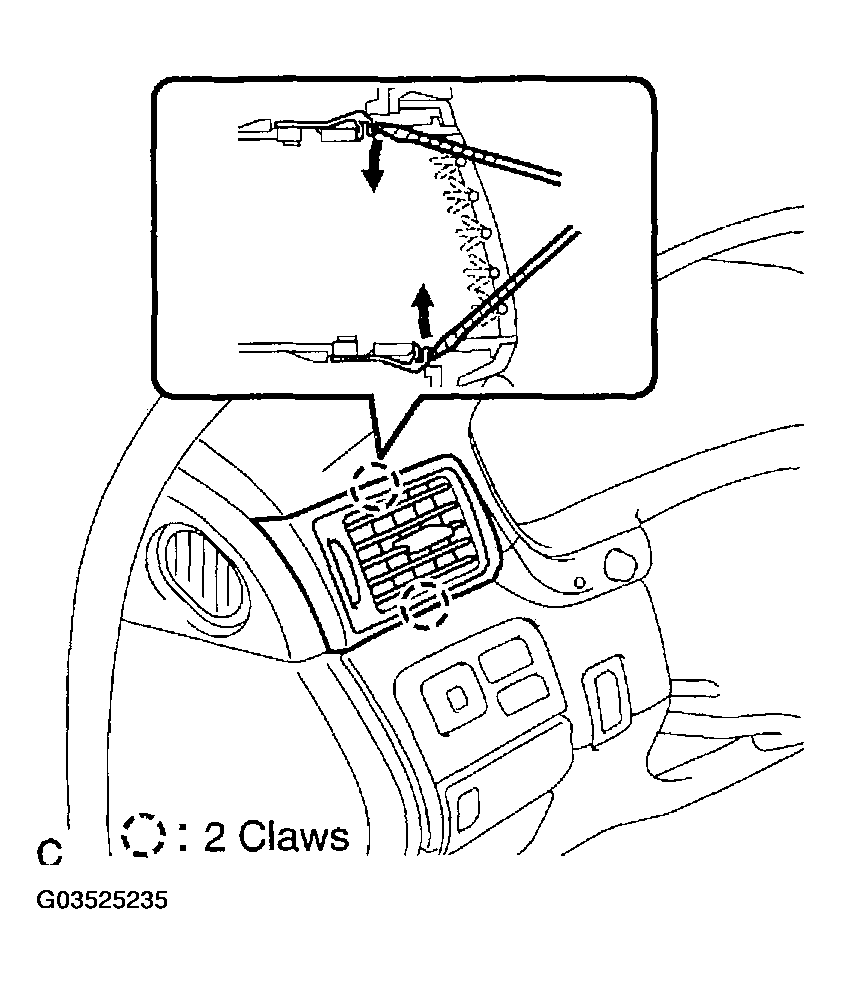 C
: 2 Claws
G03525235