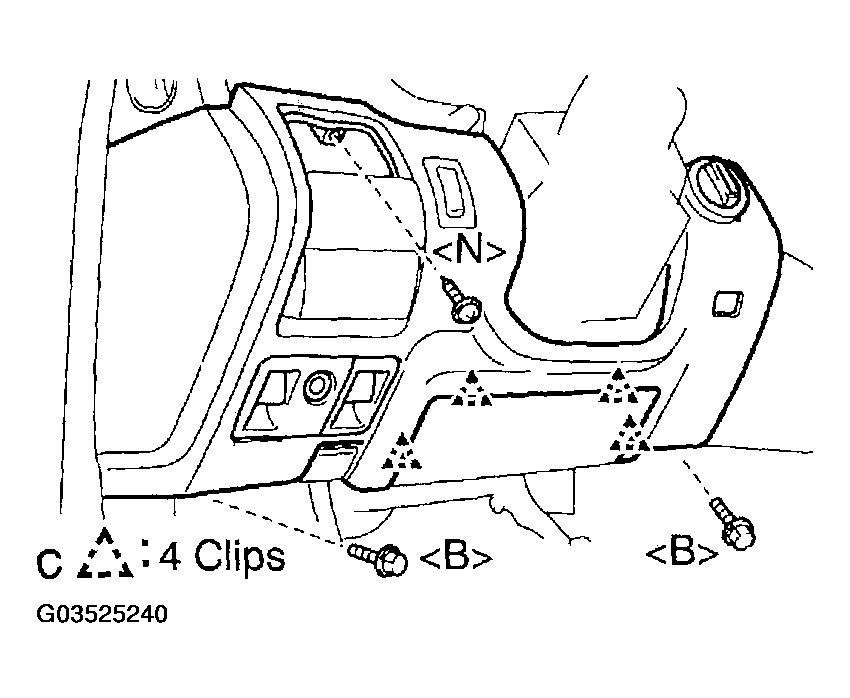 <N>

C : 4 Clips

<B>

<B>

G03525240