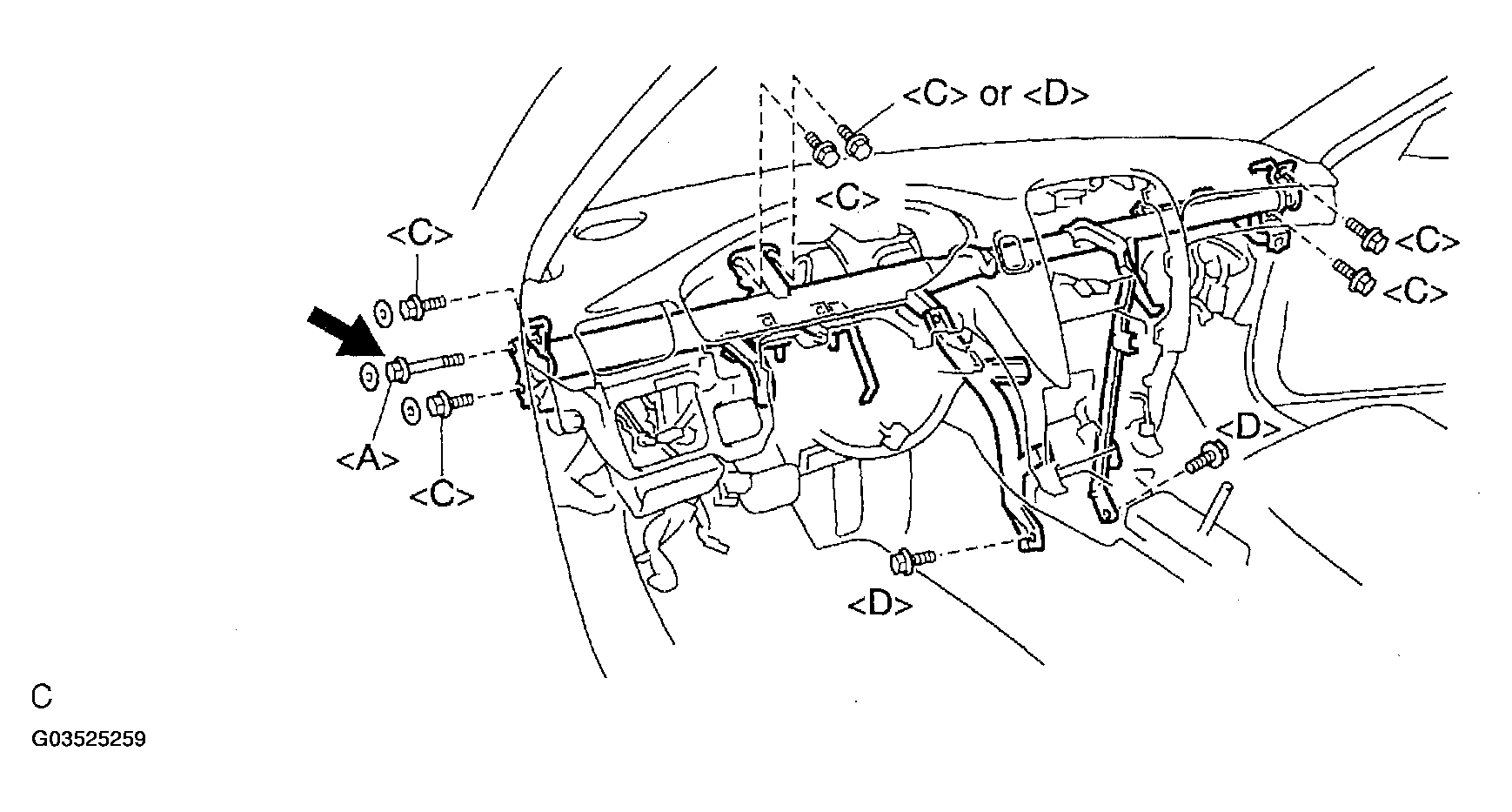 <C> or <D>

<C>

<C>

<C>

<C>

<A>

<C>

<D>

<D>

C

G03525259