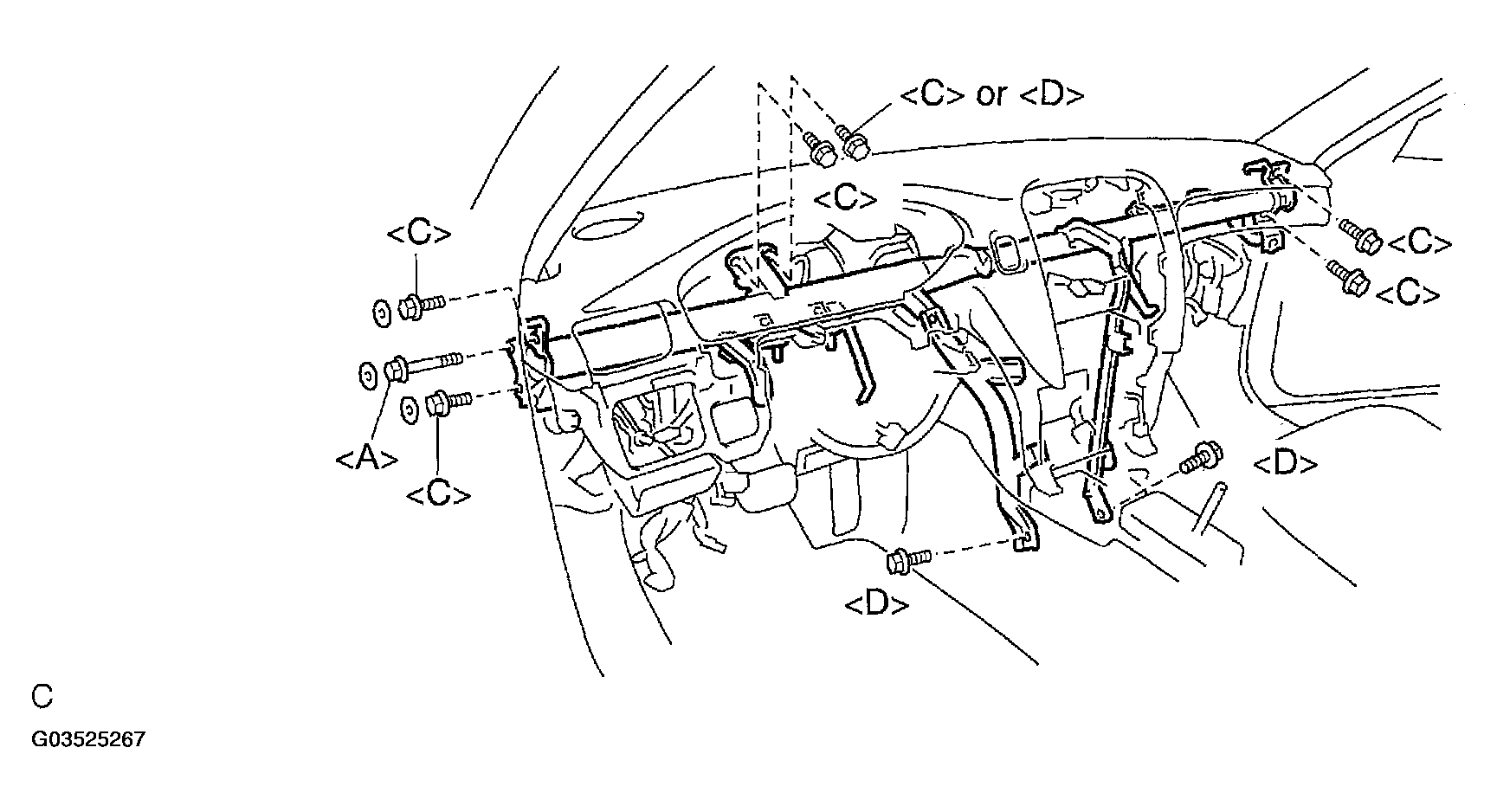 <C> or <D>

<C>

<C>

<C>

<C>

<A>

<C>

<D>

<D>

C

G03525267