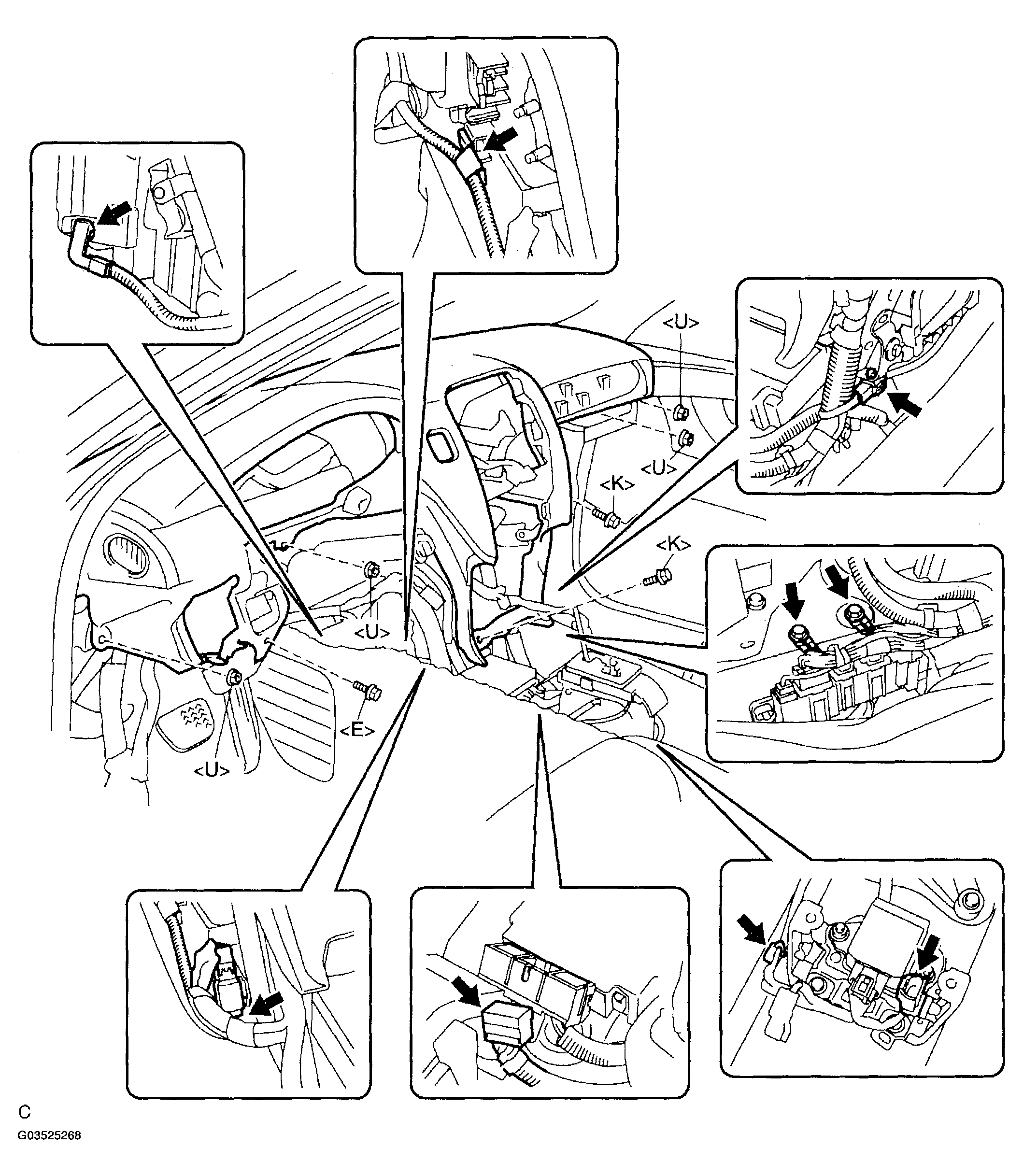 <U>
<U>
<K>
<K>
<U>
<E>
<U>
C
G03525268