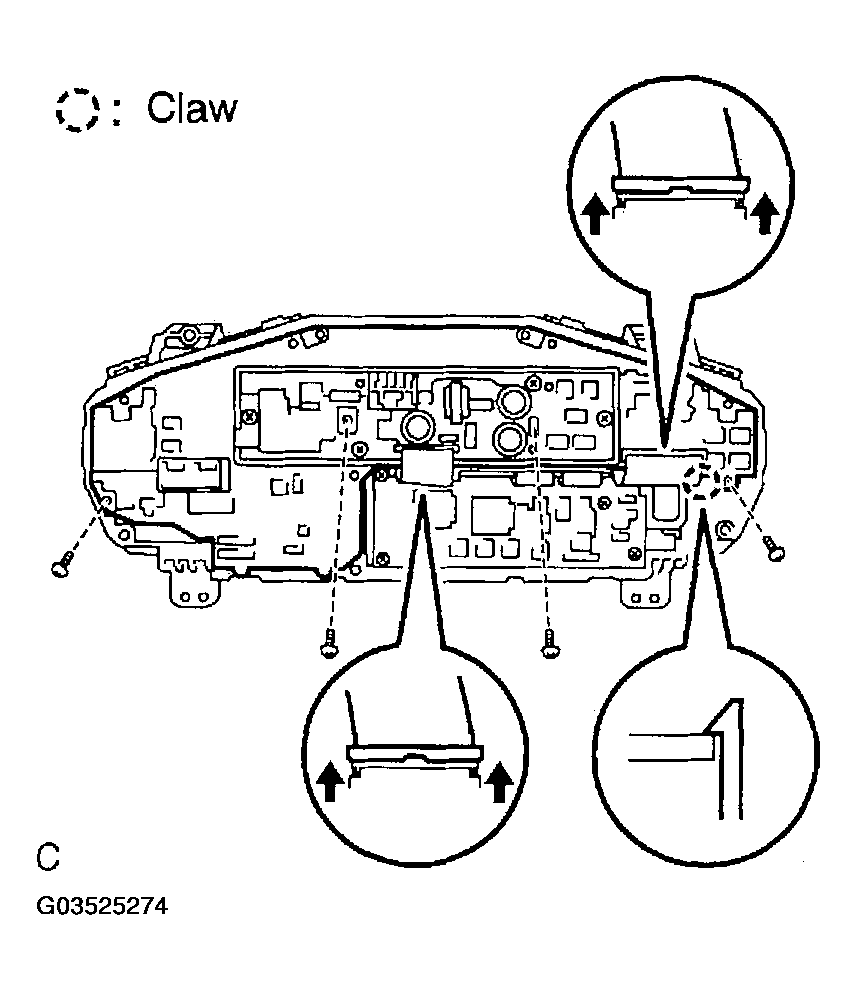 : Claw

C

G03525274