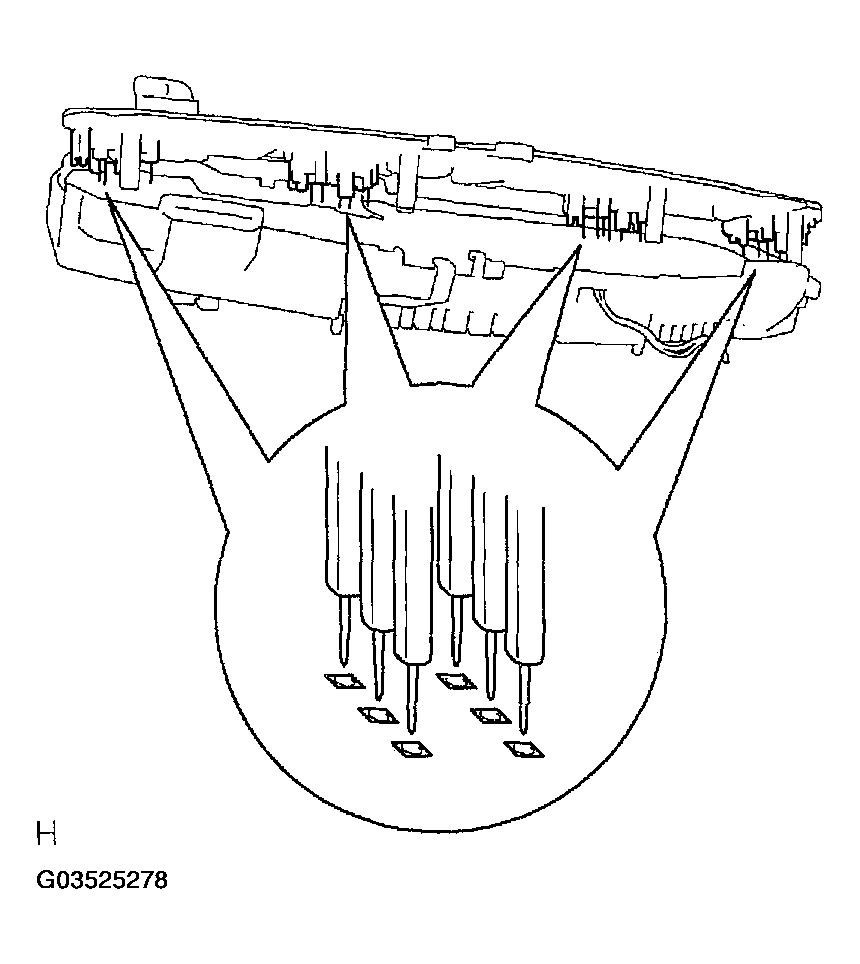 H

G03525278