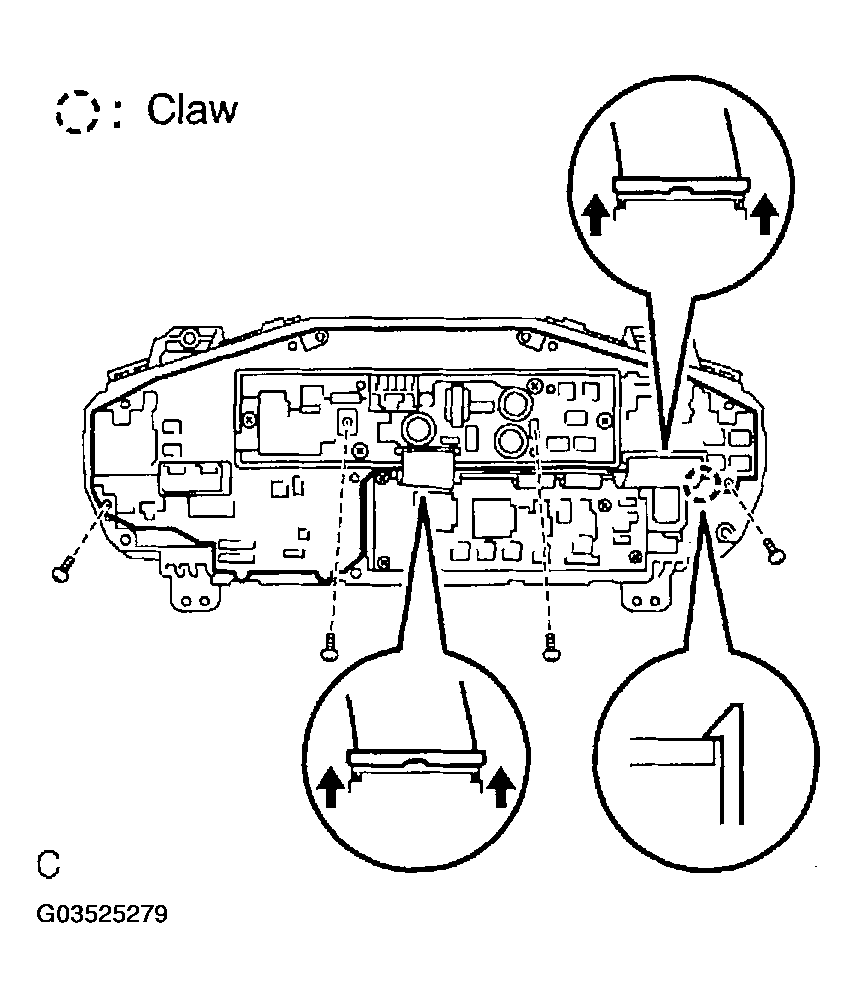 : Claw

C

G03525279