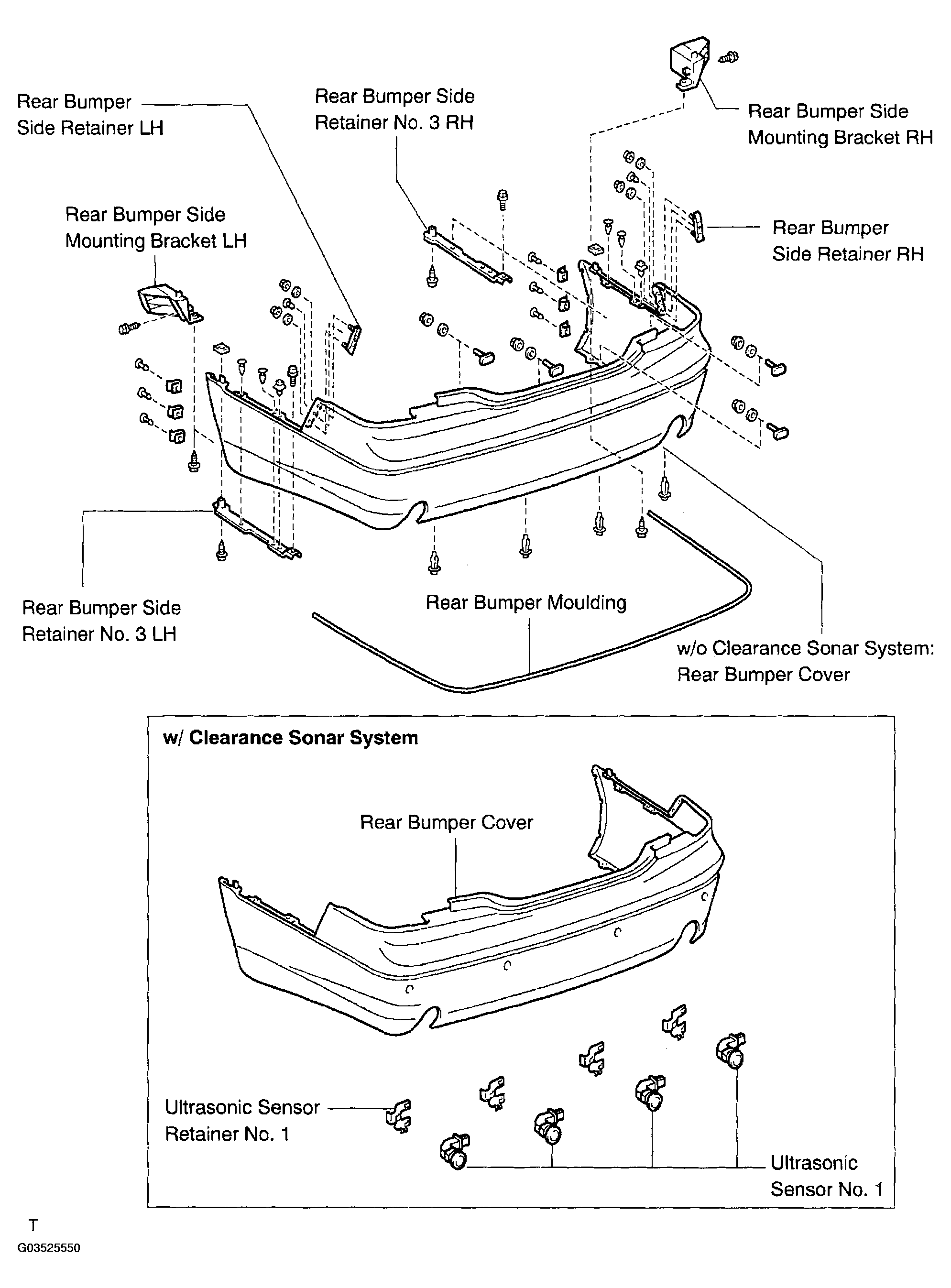 Rear Bumper Side Retainer LH

Rear Bumper Side Retainer No. 3 RH

Rear Bumper Side Mounting Bracket RH

Rear Bumper Side Mounting Bracket LH

Rear Bumper Side Retainer RH

Rear Bumper Side Retainer No. 3 LH

Rear Bumper Moulding

w/o Clearance Sonar System: Rear Bumper Cover

w/ Clearance Sonar System

Rear Bumper Cover

Ultrasonic Sensor Retainer No. 1

Ultrasonic Sensor No. 1

T

G03525550