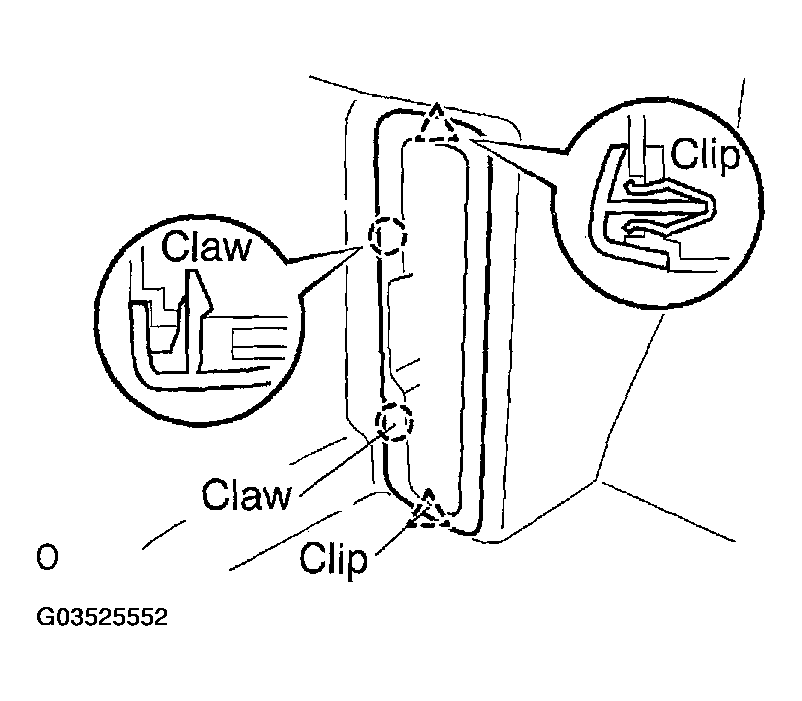 Clip

Claw

Claw

Clip

O

G03525552