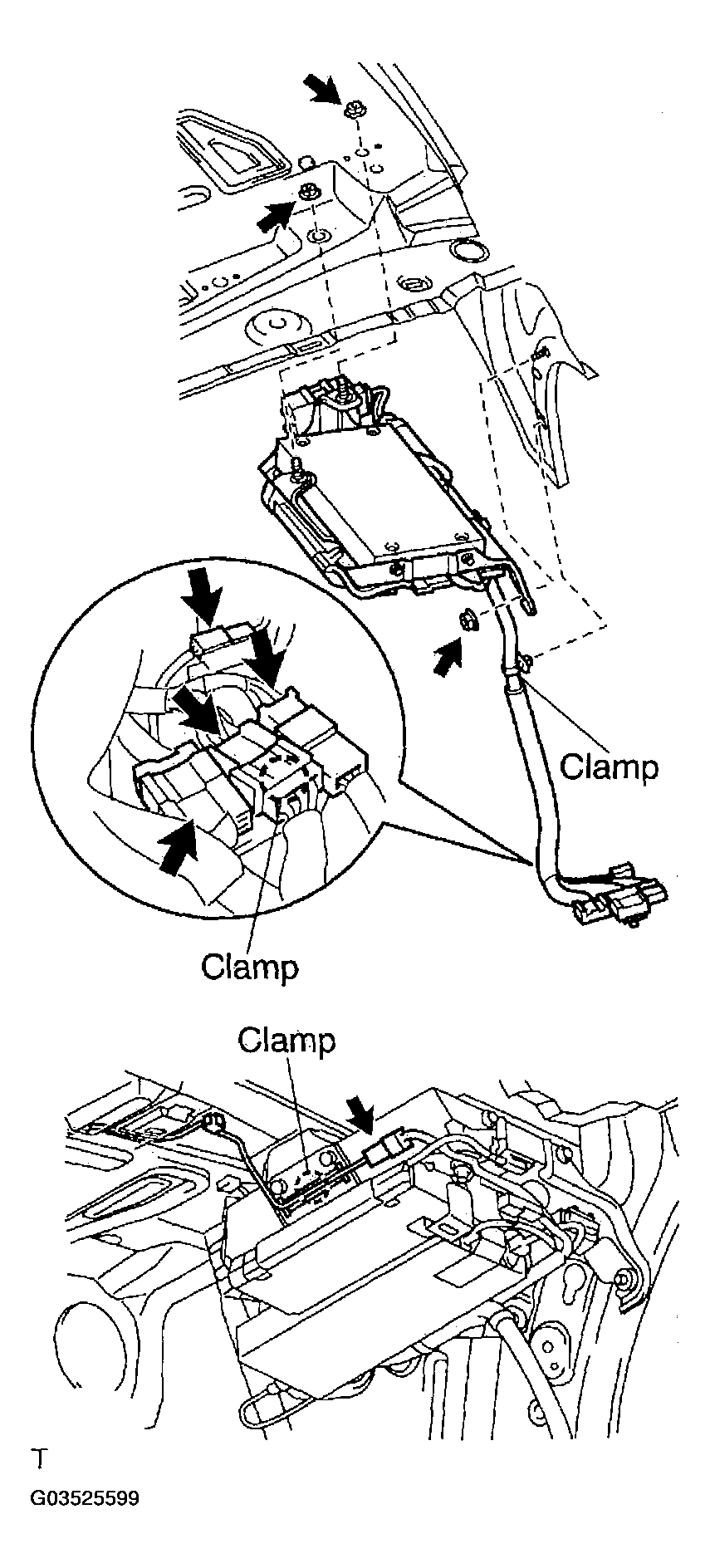 Clamp

Clamp

Clamp

T

G03525599