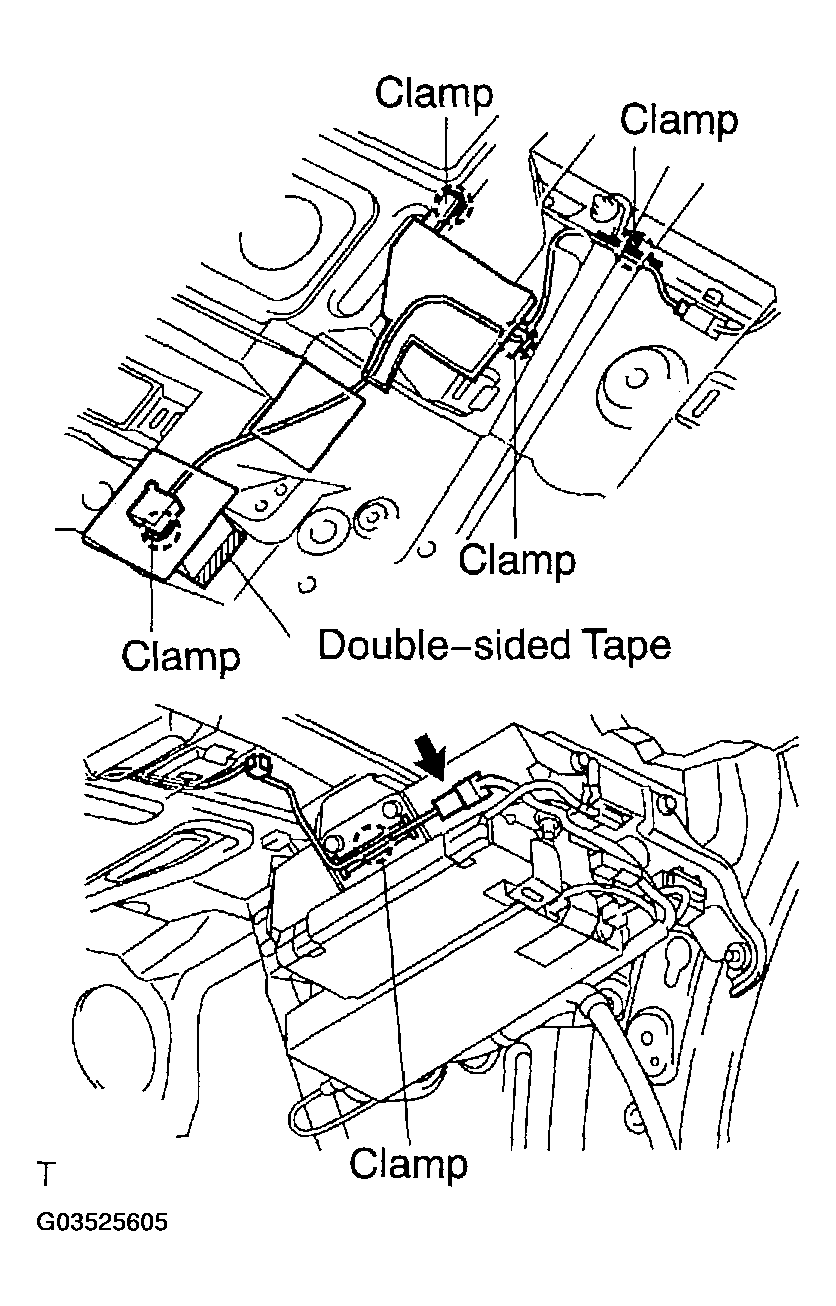 Clamp
Clamp
Clamp
Clamp
Double-sided Tape
Clamp
T
G03525605