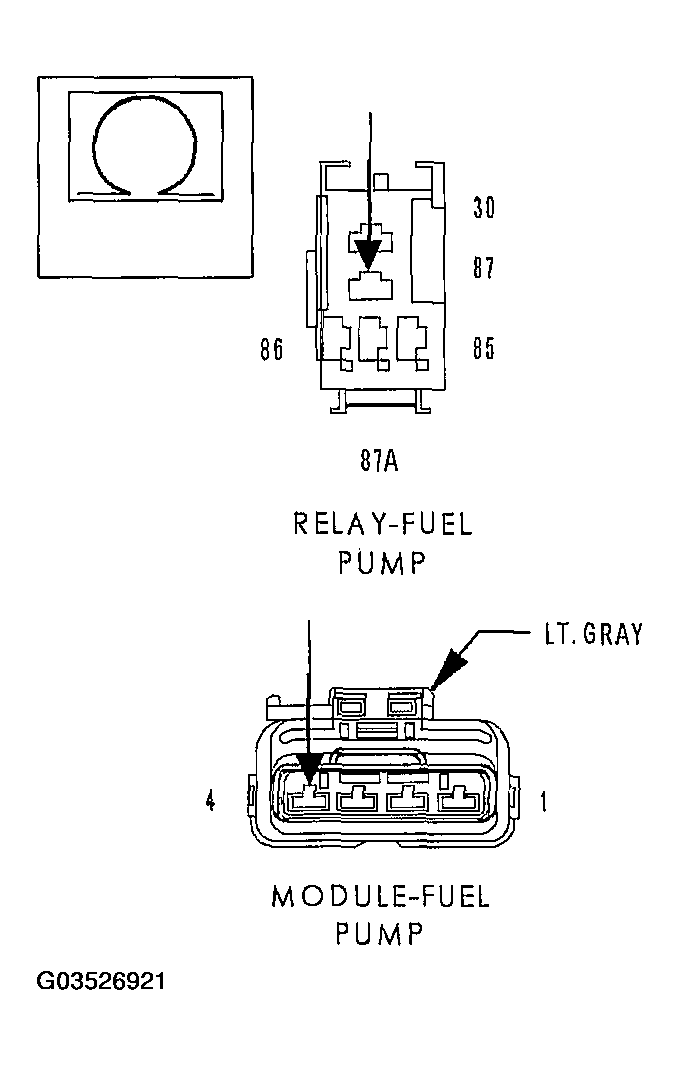 30

87

86

85

87A

RELAY-FUEL PUMP

LT. GRAY

4

1

MODULE-FUEL PUMP

G03526921