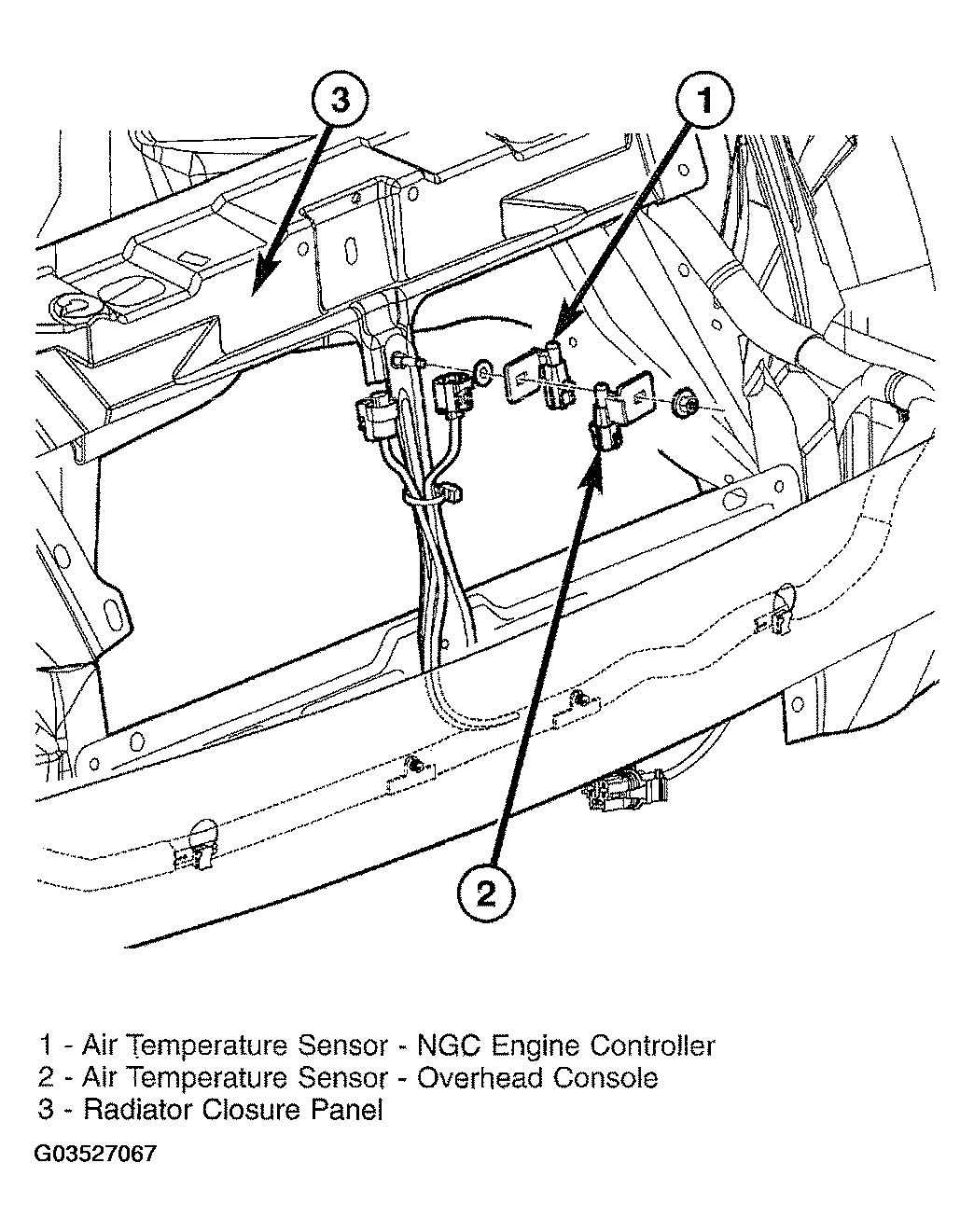 3

1

2

1 - Air Temperature Sensor - NGC Engine Controller
2 - Air Temperature Sensor - Overhead Console
3 - Radiator Closure Panel

G03527067