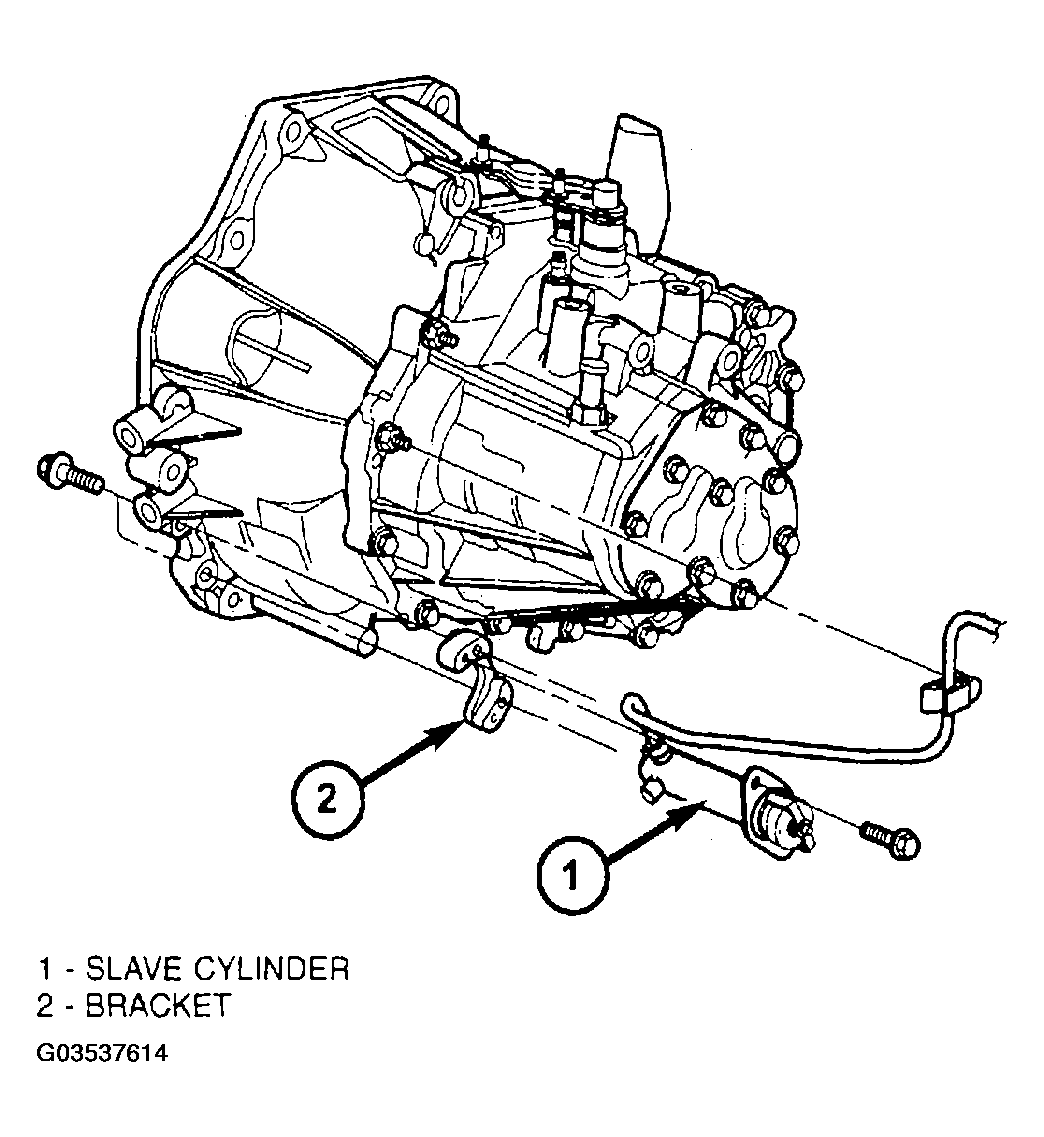 2

1

1 - SLAVE CYLINDER
2 - BRACKET

G03537614