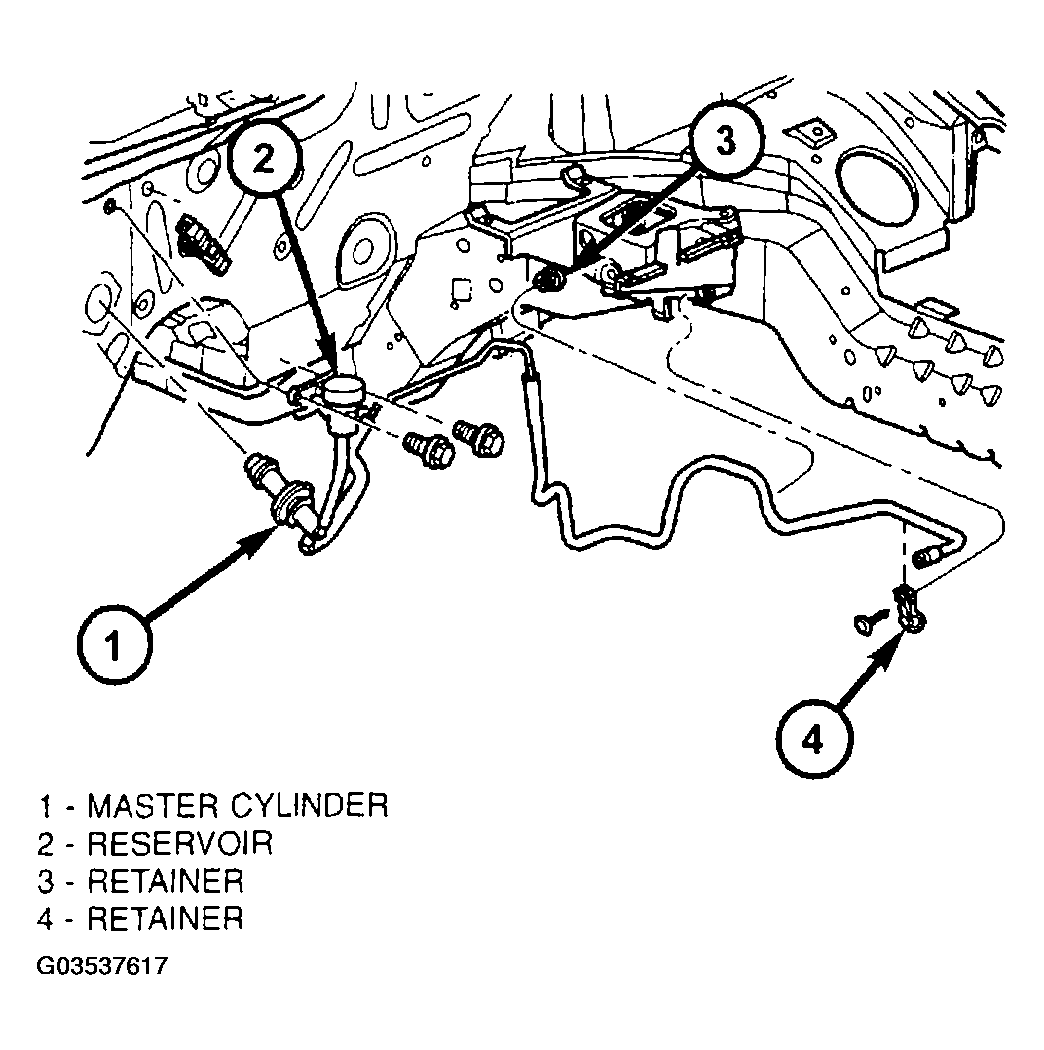 2
3
1
4

1 - MASTER CYLINDER
2 - RESERVOIR
3 - RETAINER
4 - RETAINER

G03537617