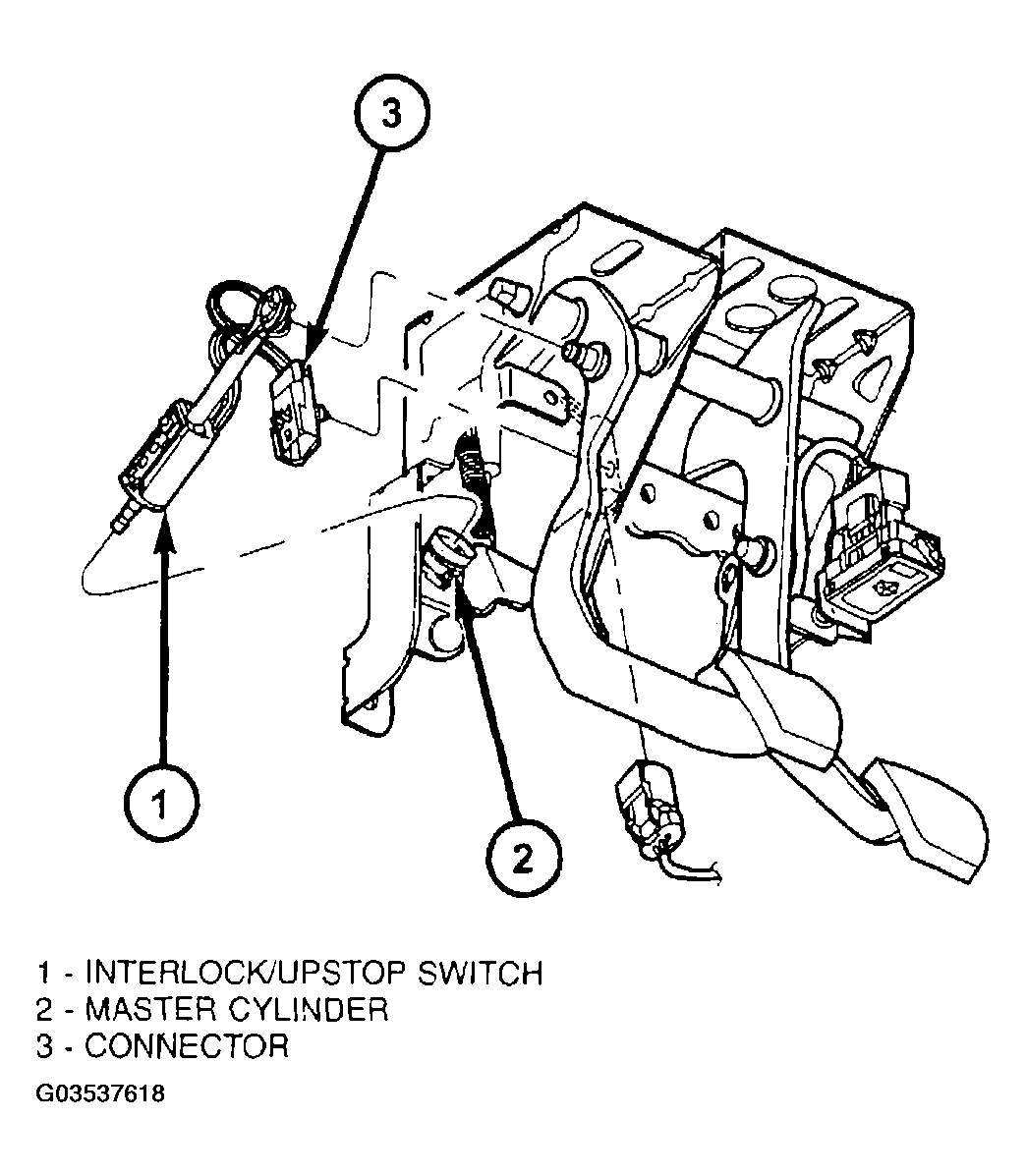 3

1

2

1 - INTERLOCK/UPSTOP SWITCH
2 - MASTER CYLINDER
3 - CONNECTOR

G03537618