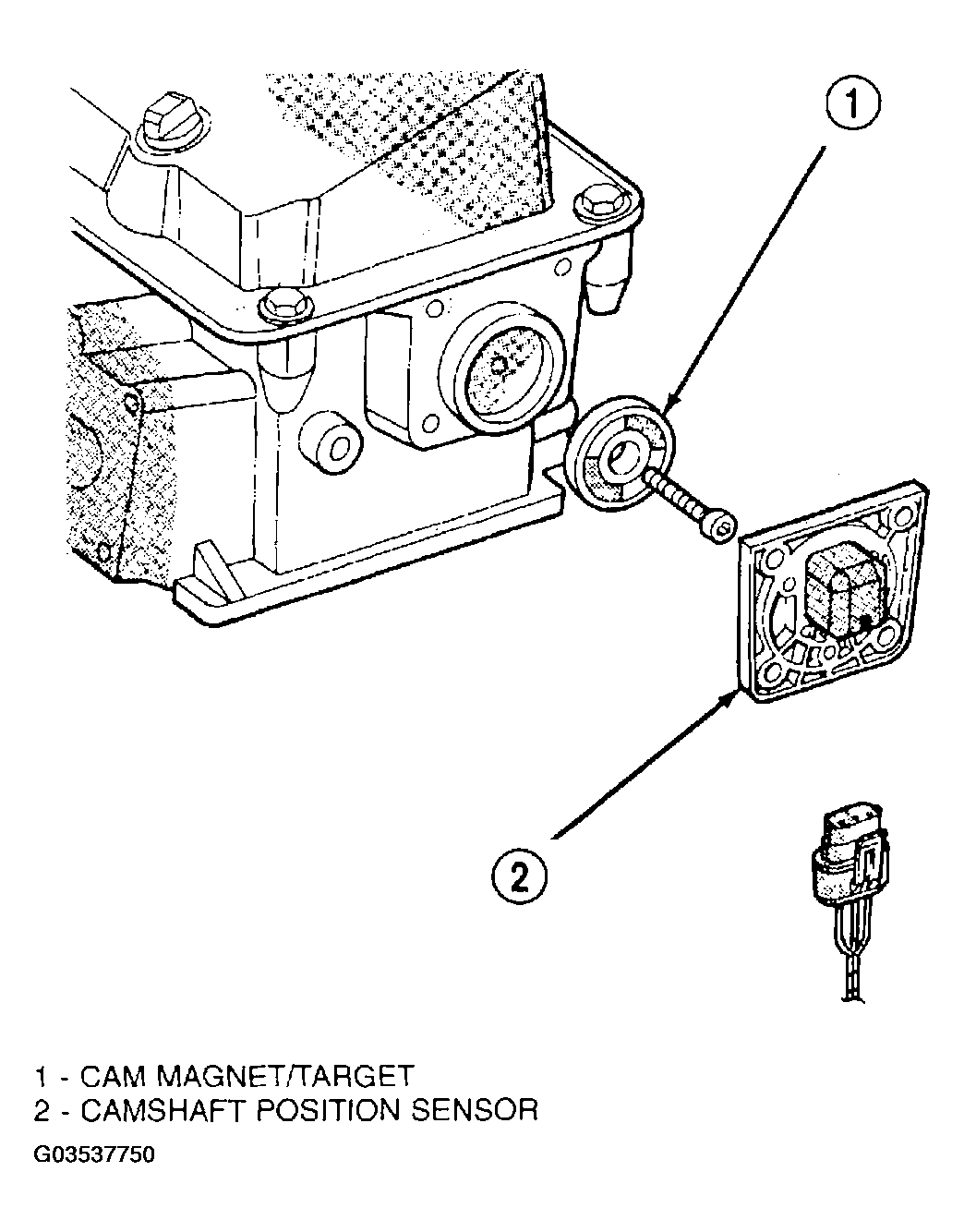 1

2

1 - CAM MAGNET/TARGET
2 - CAMSHAFT POSITION SENSOR

G03537750