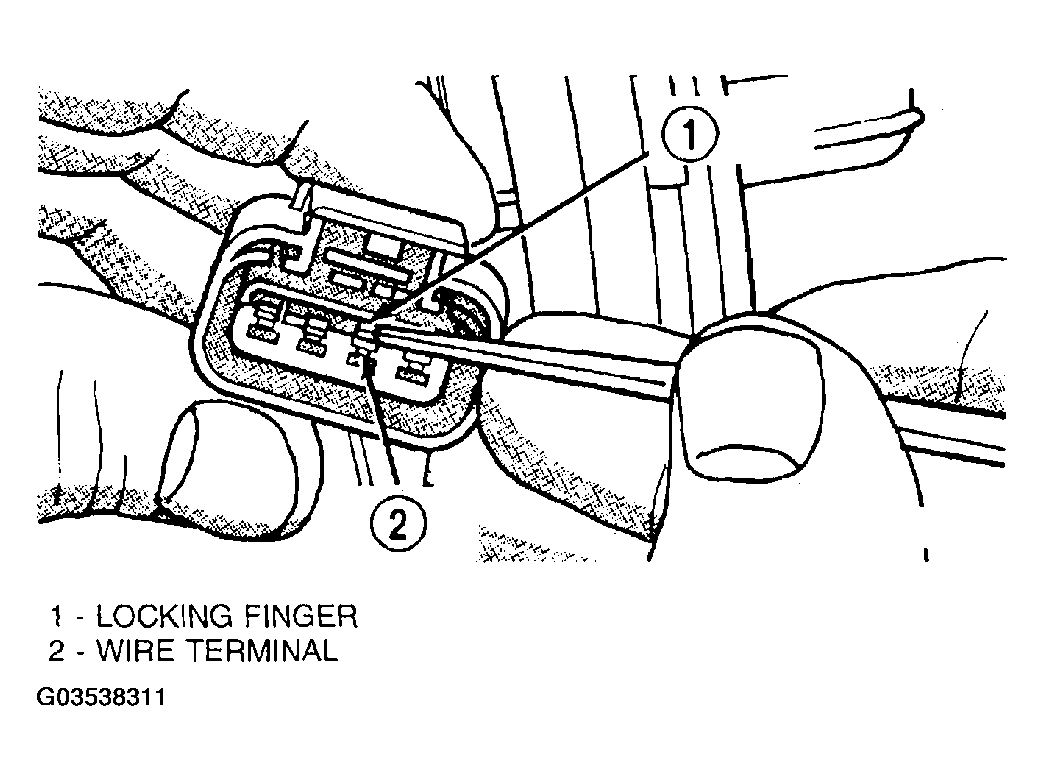 1

2

1 - LOCKING FINGER
2 - WIRE TERMINAL

G03538311