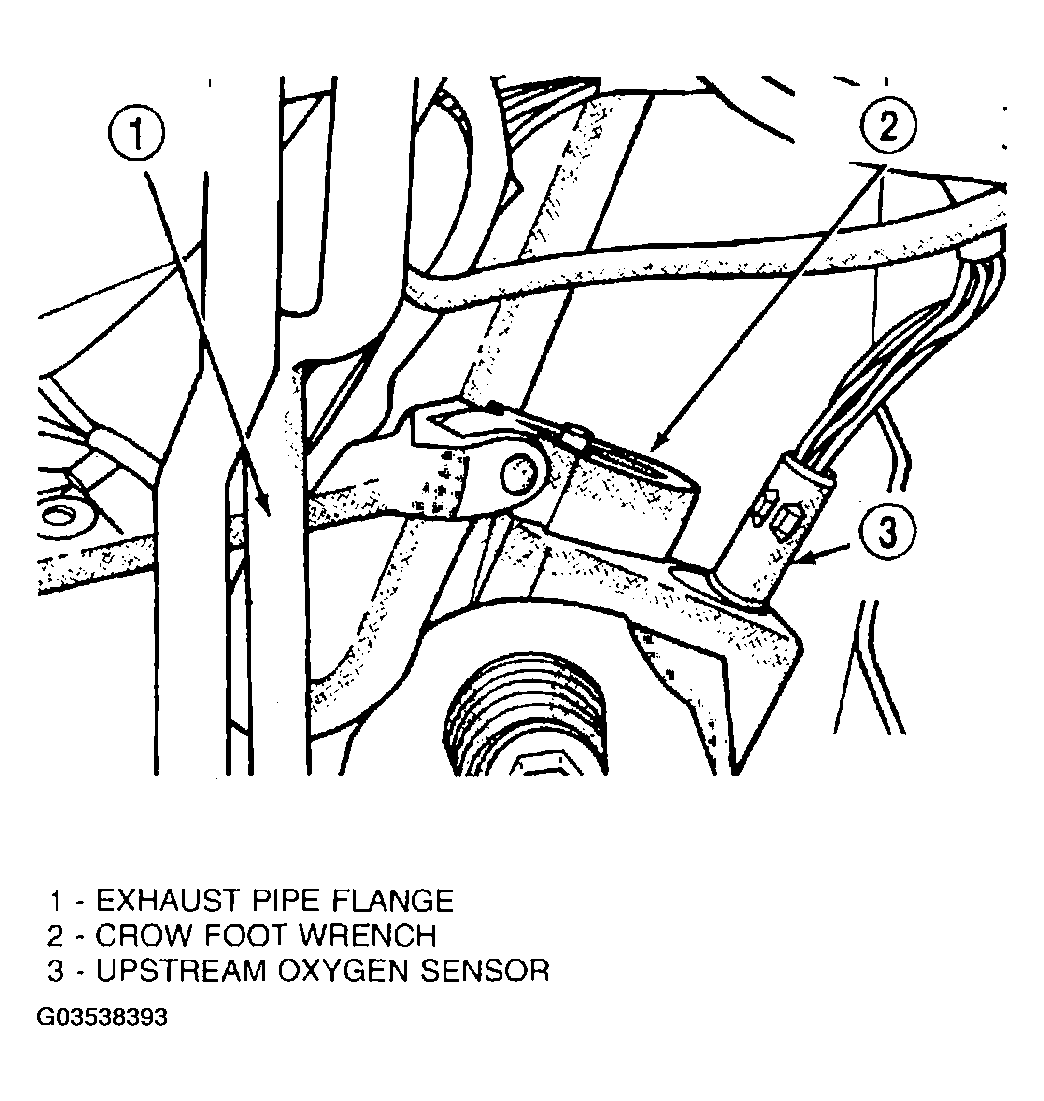 1

2

3

1 - EXHAUST PIPE FLANGE
2 - CROW FOOT WRENCH
3 - UPSTREAM OXYGEN SENSOR

G03538393