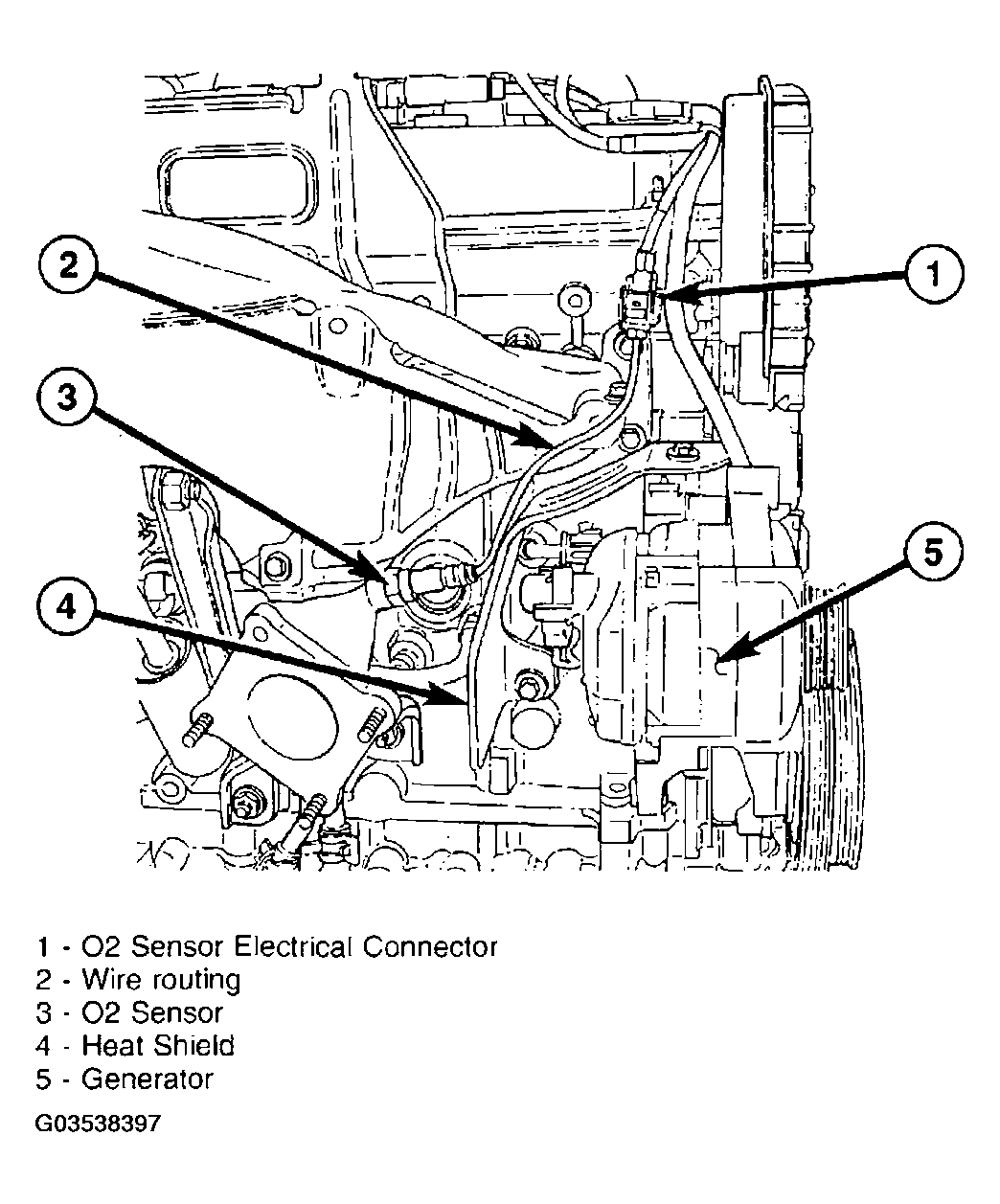 2
1
3
5
4

1 - O2 Sensor Electrical Connector
2 - Wire routing
3 - O2 Sensor
4 - Heat Shield
5 - Generator

G03538397