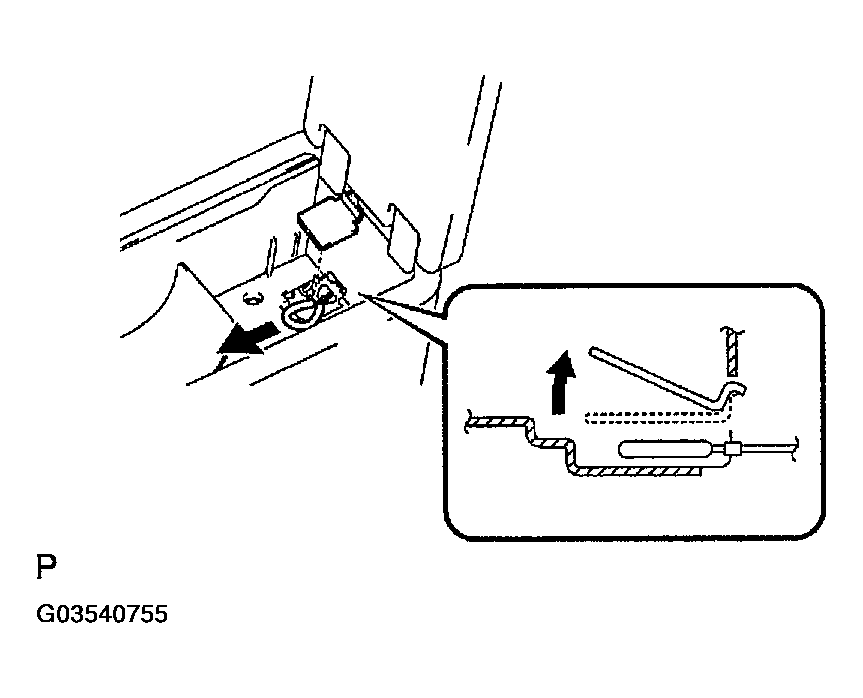 P

G03540755