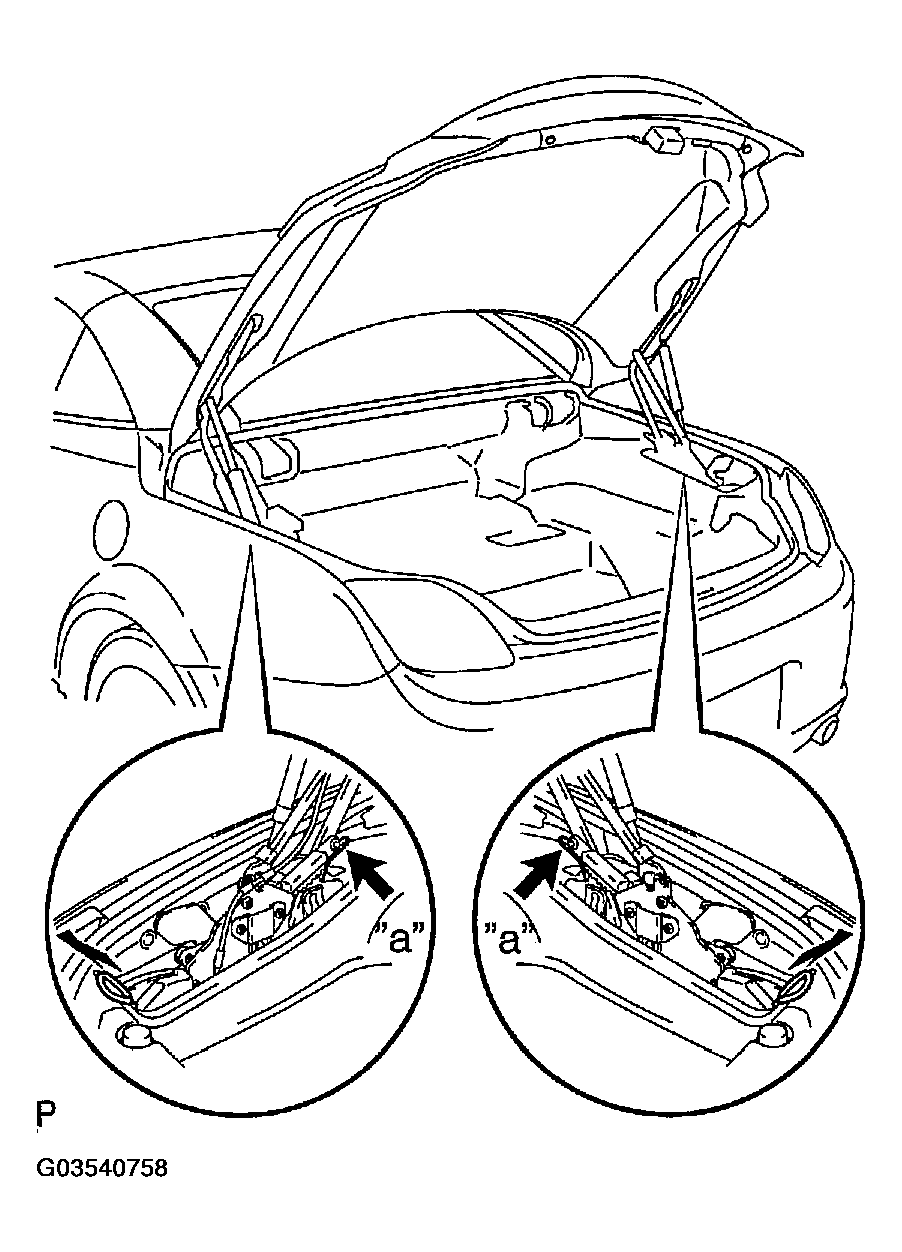 "a"

"a"

P

G03540758