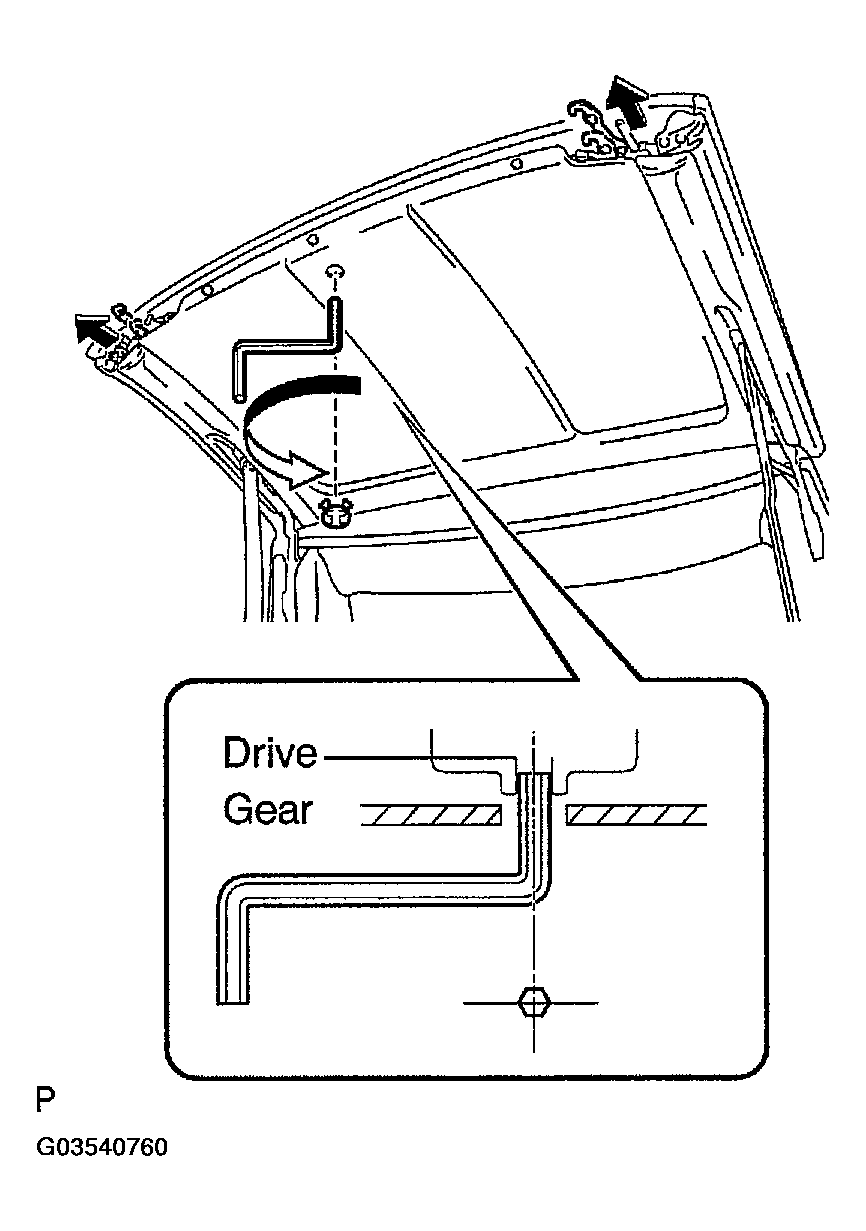 Drive
Gear

P

G03540760