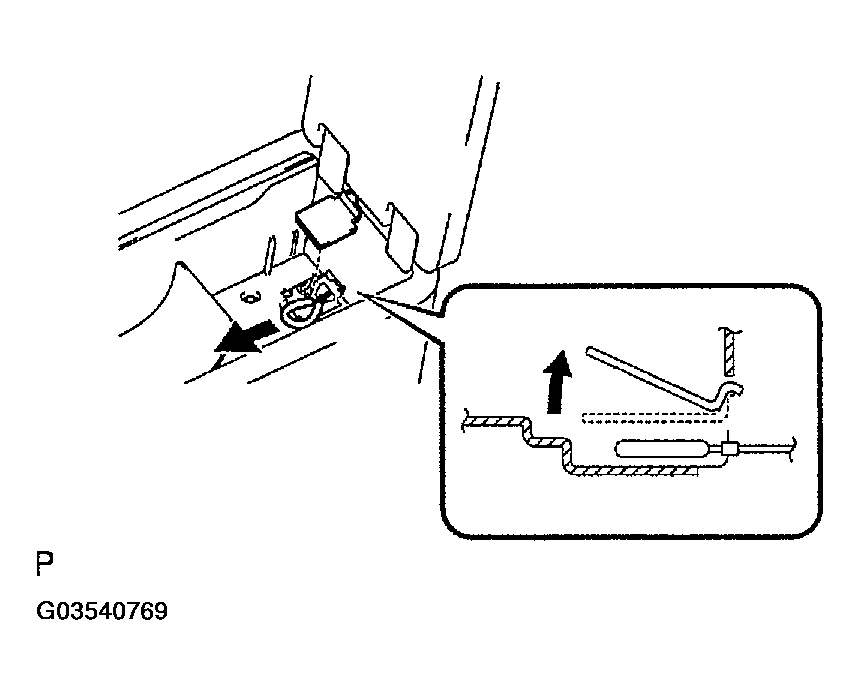 P

G03540769