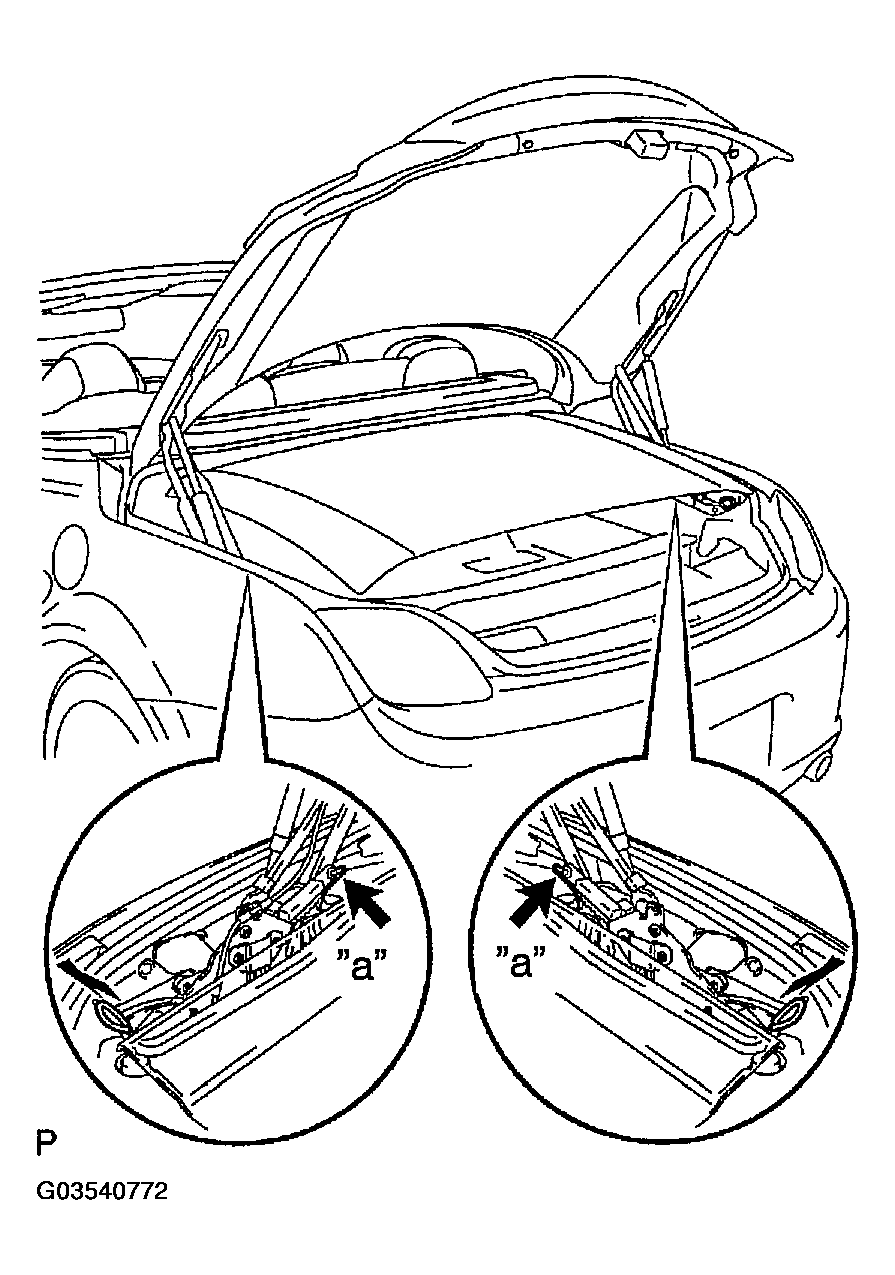 "a"

"a"

P

G03540772