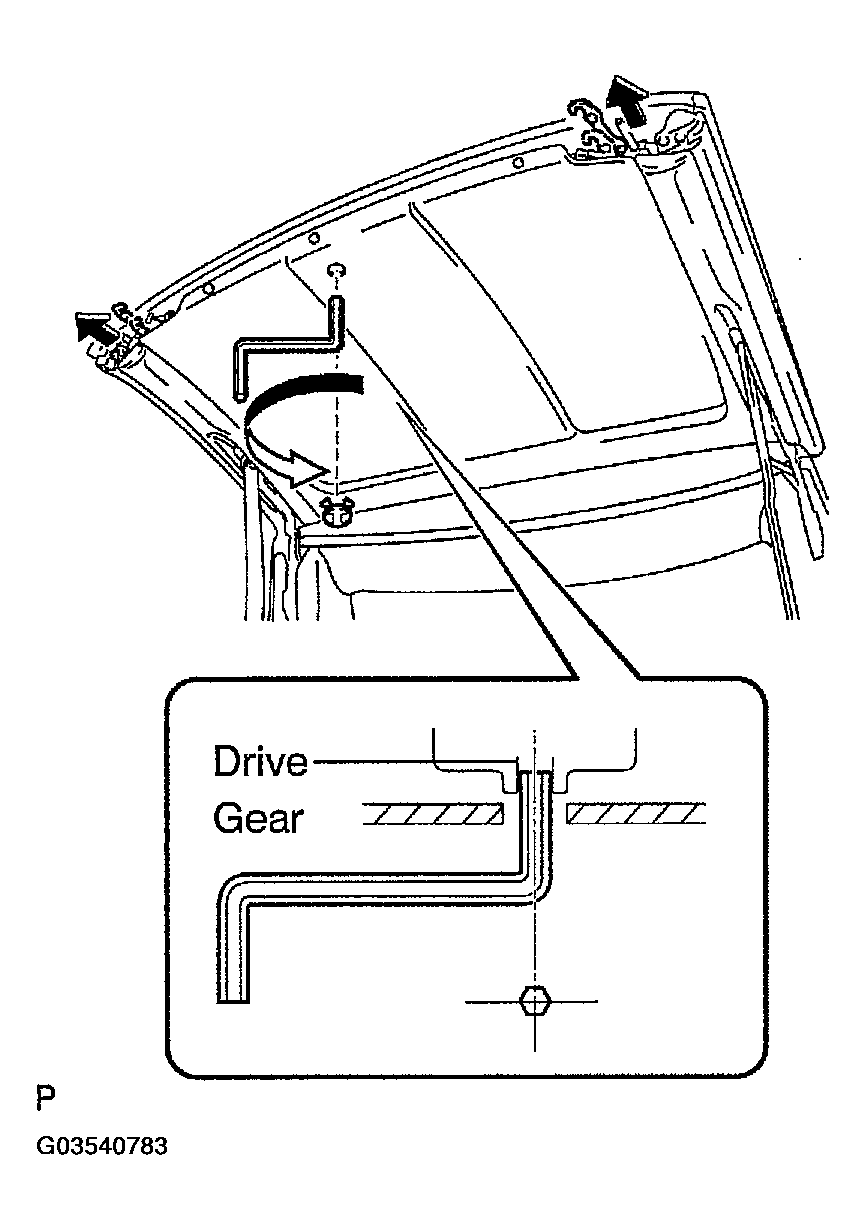 Drive Gear

P

G03540783