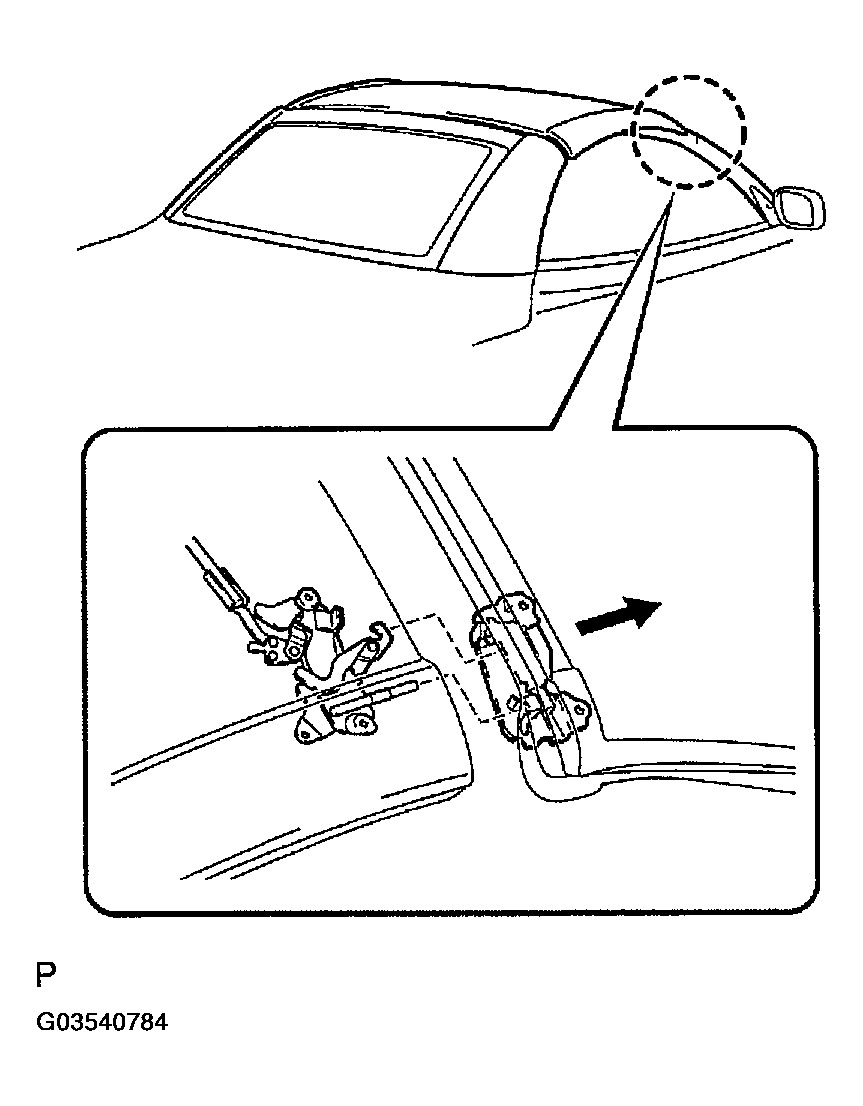 P

G03540784