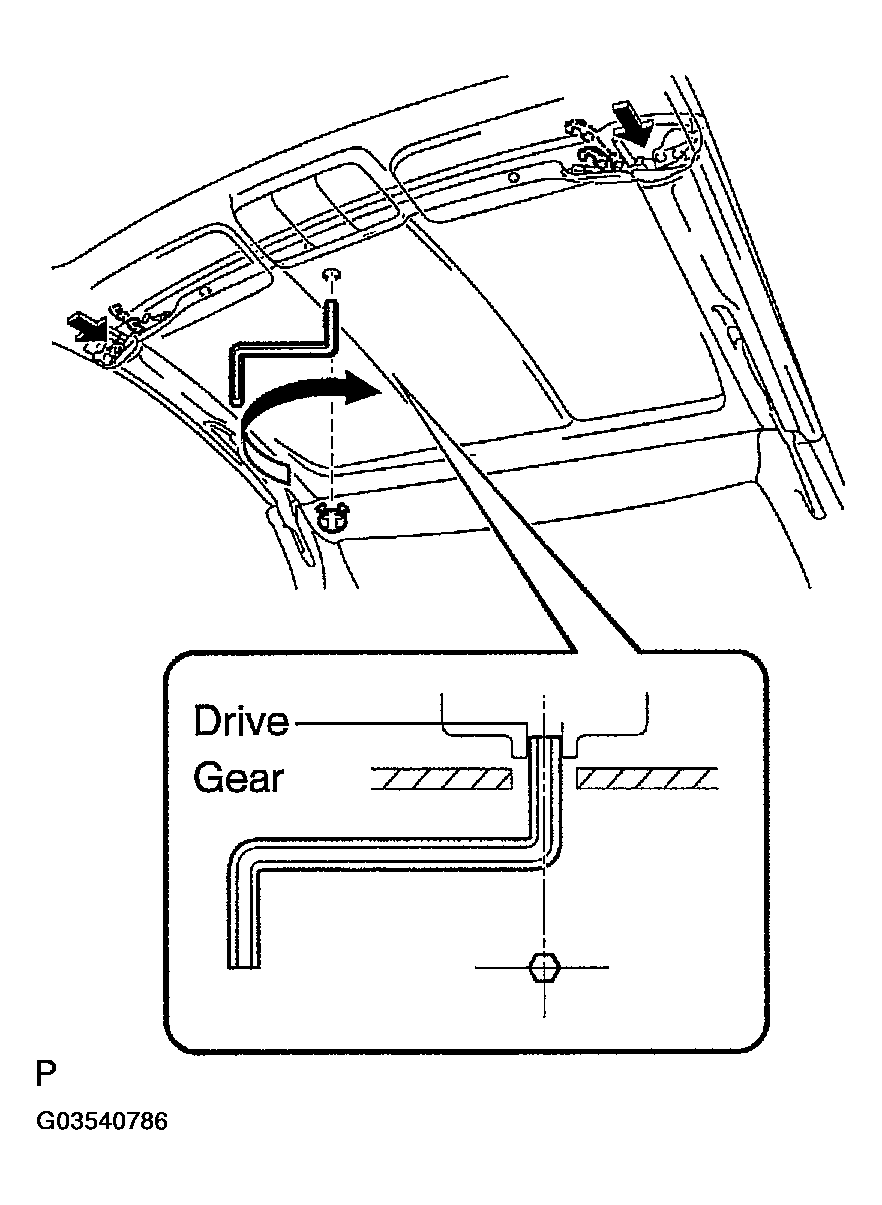 Drive
Gear

P
G03540786