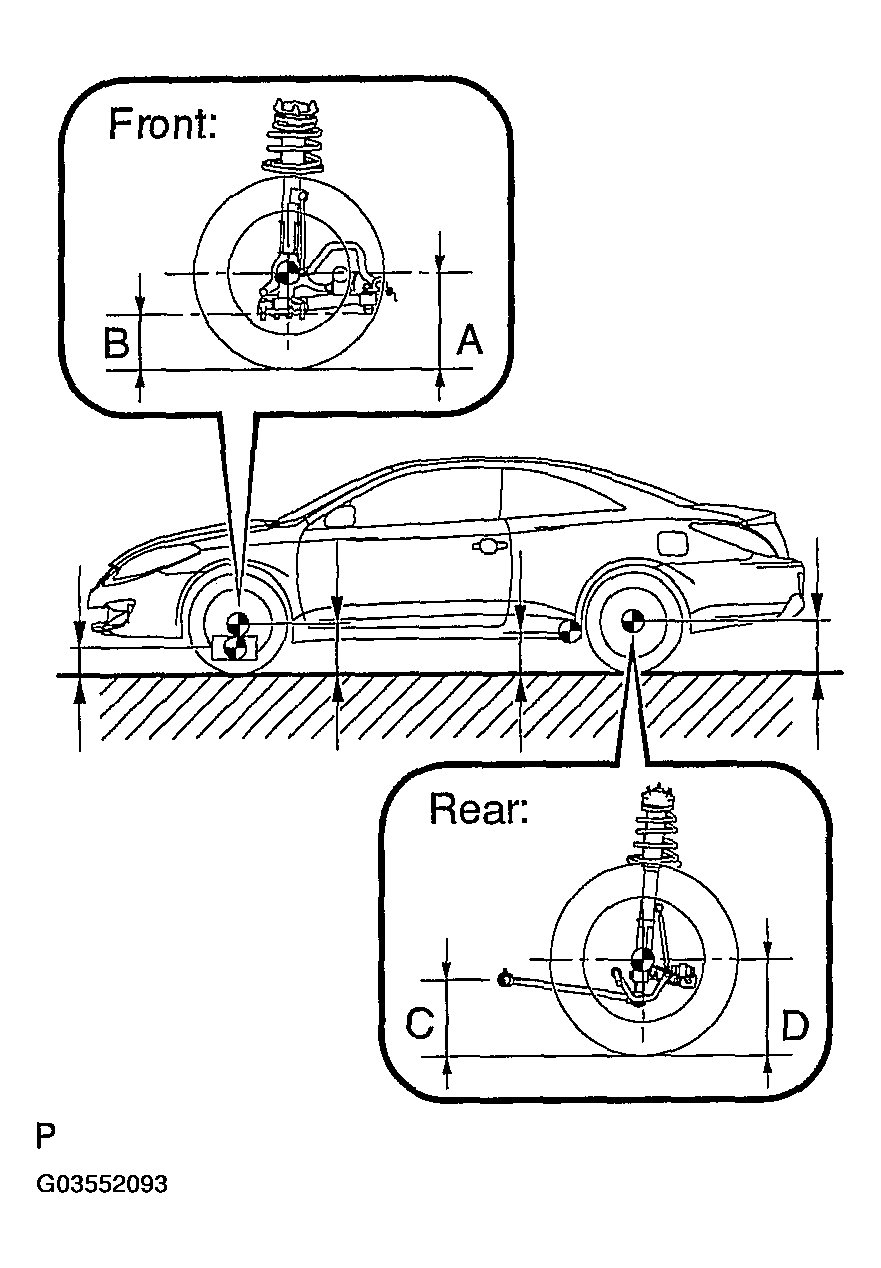 Front:

B

A

Rear:

C

D

P

G03552093