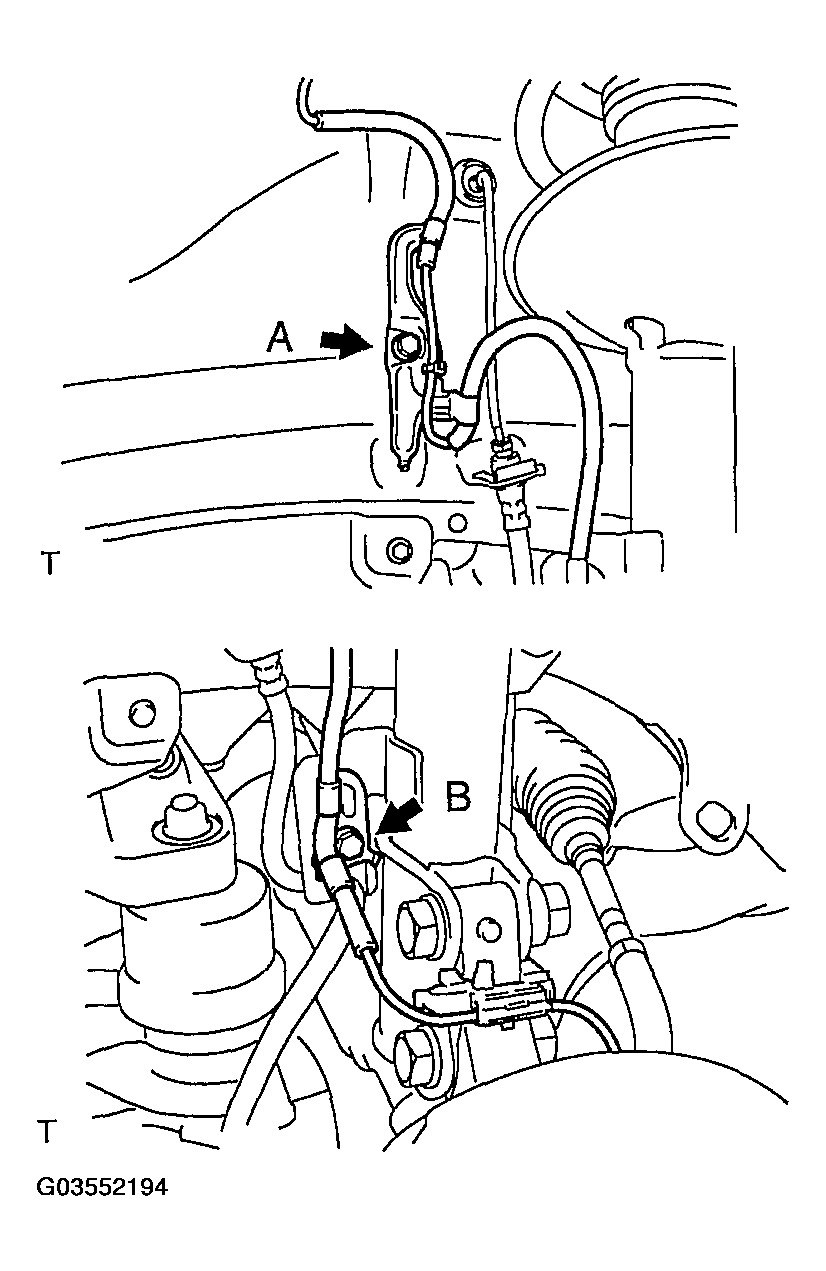 A

T

B

T

G03552194