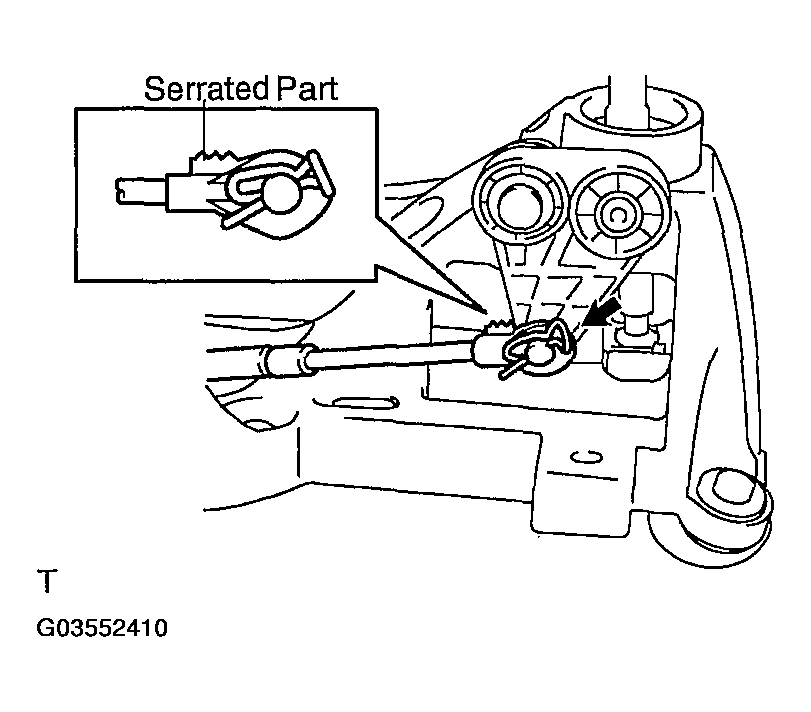 Serrated Part

T

G03552410