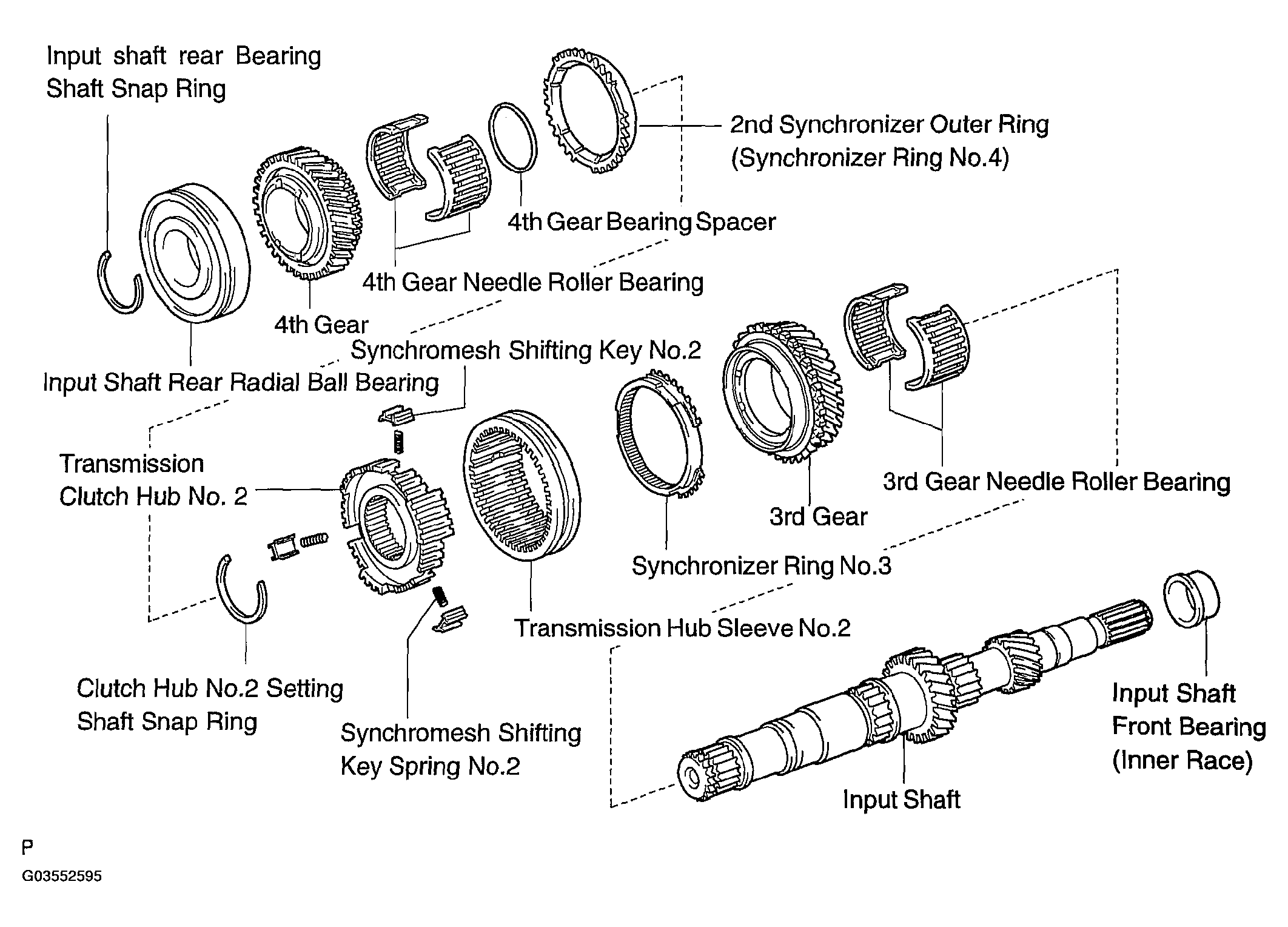 Input shaft rear Bearing Shaft Snap Ring

2nd Synchronizer Outer Ring (Synchronizer Ring No.4)

4th Gear Bearing Spacer

4th Gear Needle Roller Bearing

4th Gear

Synchromesh Shifting Key No.2

Input Shaft Rear Radial Ball Bearing

Transmission Clutch Hub No. 2

3rd Gear Needle Roller Bearing

3rd Gear

Synchronizer Ring No.3

Transmission Hub Sleeve No.2

Clutch Hub No.2 Setting Shaft Snap Ring

Synchromesh Shifting Key Spring No.2

Input Shaft Front Bearing (Inner Race)

Input Shaft

P

G03552595