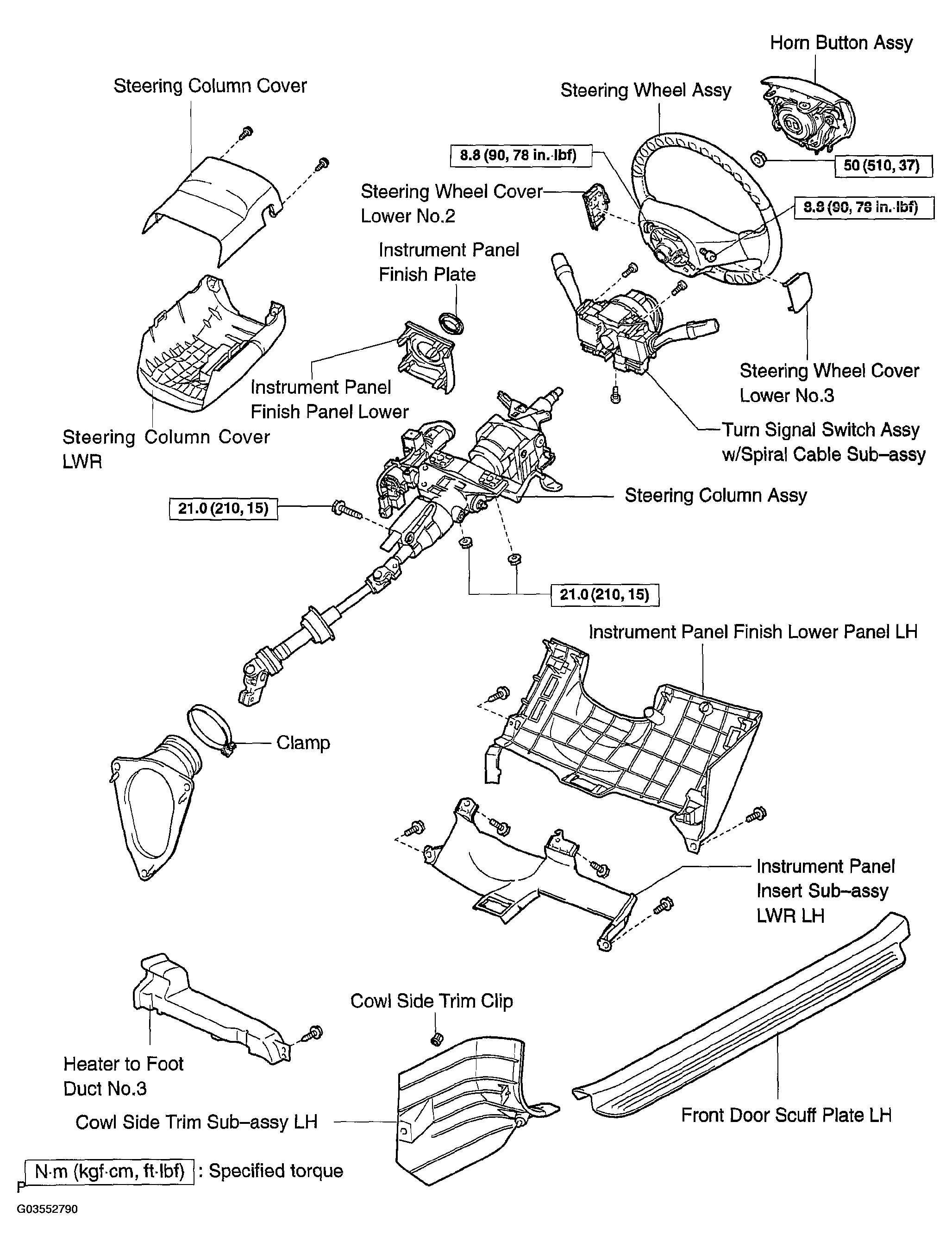 Horn Button Assy

Steering Column Cover

Steering Wheel Assy

8.8 (90, 78 in.·lbf)

50 (510, 37)

Steering Wheel Cover Lower No.2

8.8 (90, 78 in.·lbf)

Instrument Panel Finish Plate

Instrument Panel Finish Panel Lower

Steering Wheel Cover Lower No.3

Steering Column Cover LWR

Turn Signal Switch Assy w/Spiral Cable Sub–assy

Steering Column Assy

21.0 (210, 15)

21.0 (210, 15)

Instrument Panel Finish Lower Panel LH

Clamp

Instrument Panel Insert Sub–assy LWR LH

Cowl Side Trim Clip

Heater to Foot Duct No.3

Cowl Side Trim Sub–assy LH

Front Door Scuff Plate LH

N·m (kgf·cm, ft·lbf) : Specified torque

P

G03552790