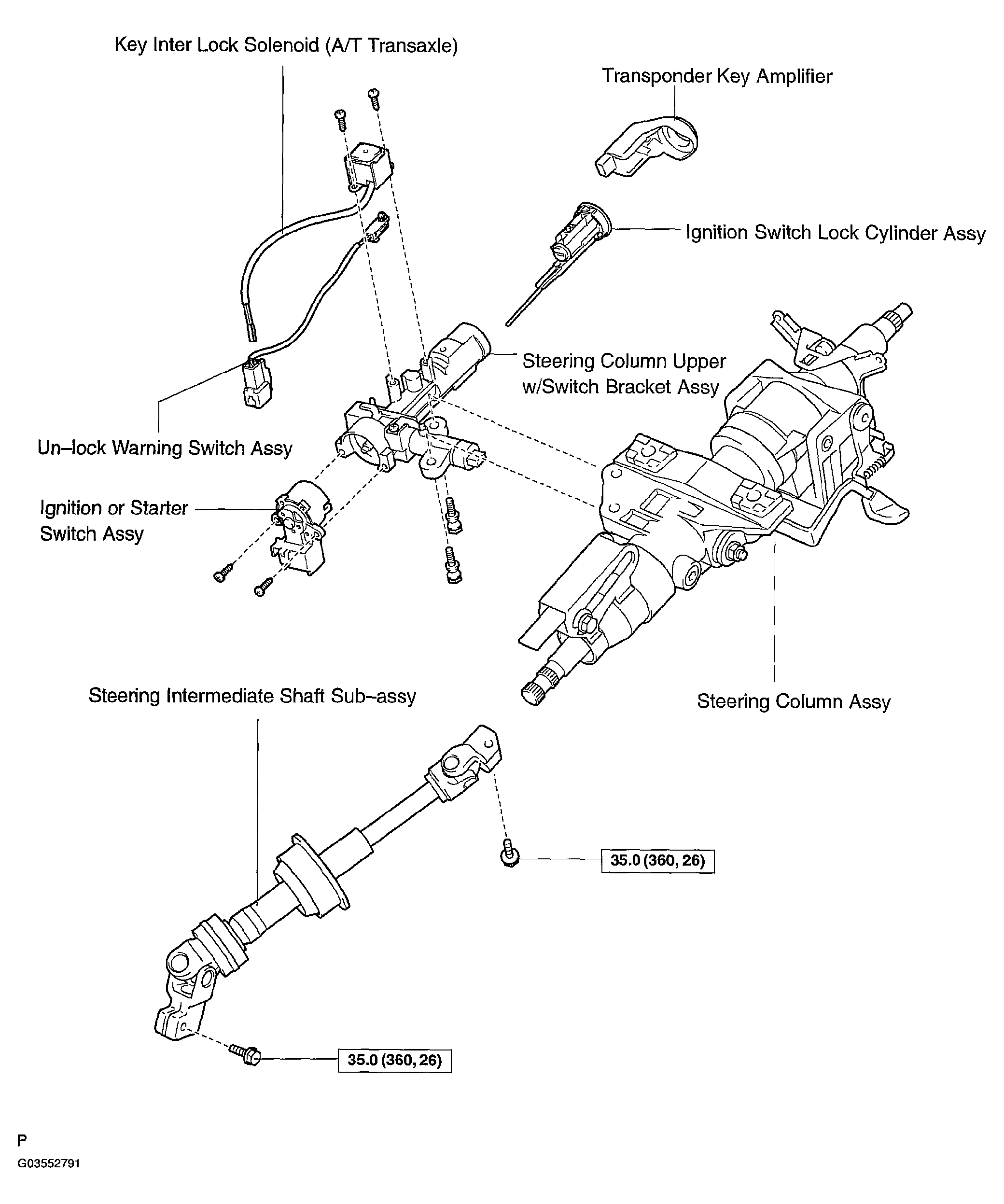 Key Inter Lock Solenoid (A/T Transaxle)

Transponder Key Amplifier

Ignition Switch Lock Cylinder Assy

Steering Column Upper w/Switch Bracket Assy

Un–lock Warning Switch Assy

Ignition or Starter Switch Assy

Steering Intermediate Shaft Sub–assy

Steering Column Assy

35.0 (360, 26)

35.0 (360, 26)

P

G03552791