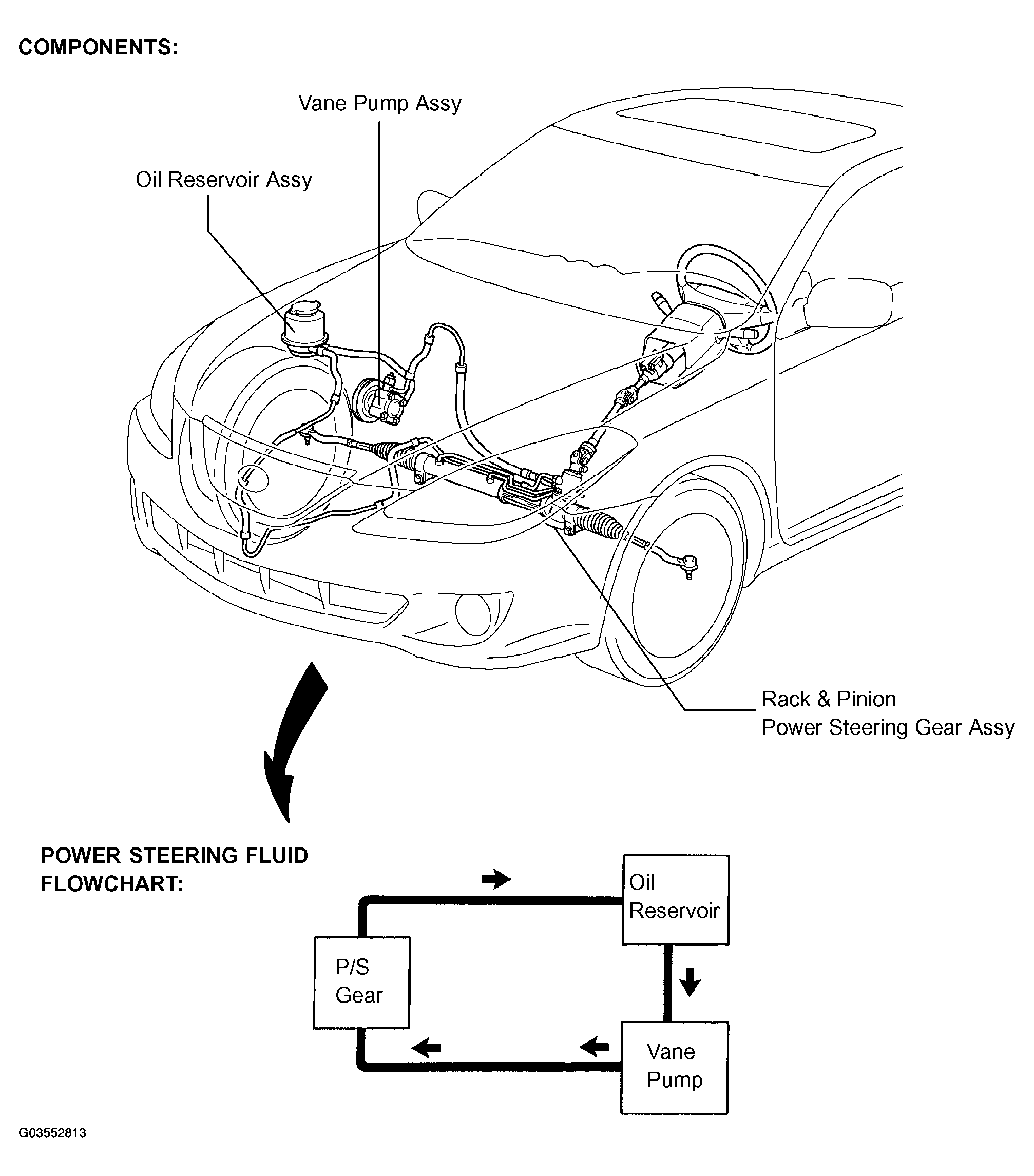 COMPONENTS:

Vane Pump Assy

Oil Reservoir Assy

Rack & Pinion
Power Steering Gear Assy

POWER STEERING FLUID FLOWCHART:

Oil Reservoir

P/S Gear

Vane Pump

G03552813