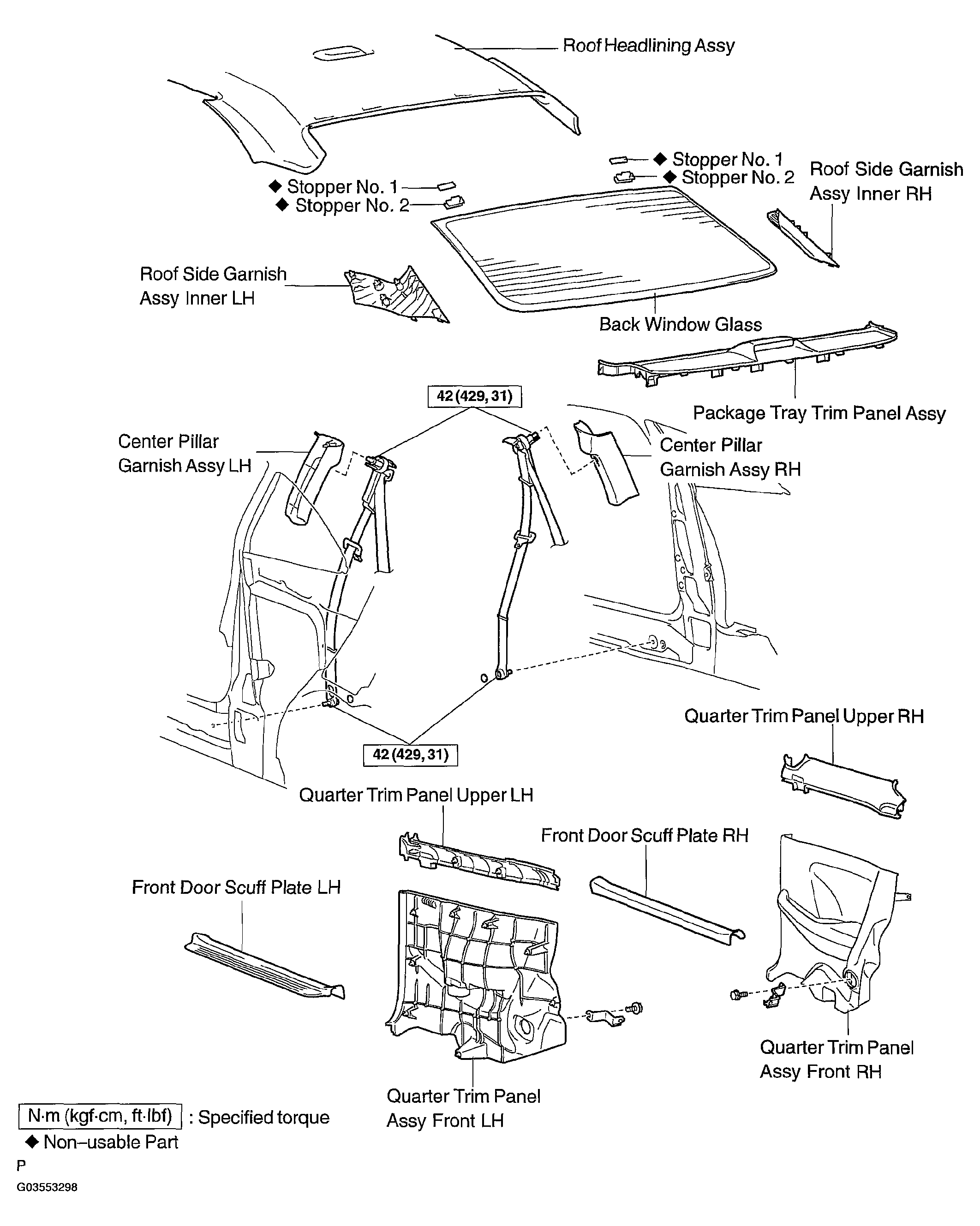 Roof Headlining Assy

◆ Stopper No. 1
◆ Stopper No. 2

◆ Stopper No. 1
◆ Stopper No. 2

Roof Side Garnish Assy Inner RH

Roof Side Garnish Assy Inner LH

Back Window Glass

Package Tray Trim Panel Assy

42 (429, 31)

Center Pillar Garnish Assy LH

Center Pillar Garnish Assy RH

42 (429, 31)

Quarter Trim Panel Upper RH

Quarter Trim Panel Upper LH

Front Door Scuff Plate RH

Front Door Scuff Plate LH

Quarter Trim Panel Assy Front RH

Quarter Trim Panel Assy Front LH

N·m (kgf·cm, ft·lbf) : Specified torque
◆ Non–usable Part

P

G03553298