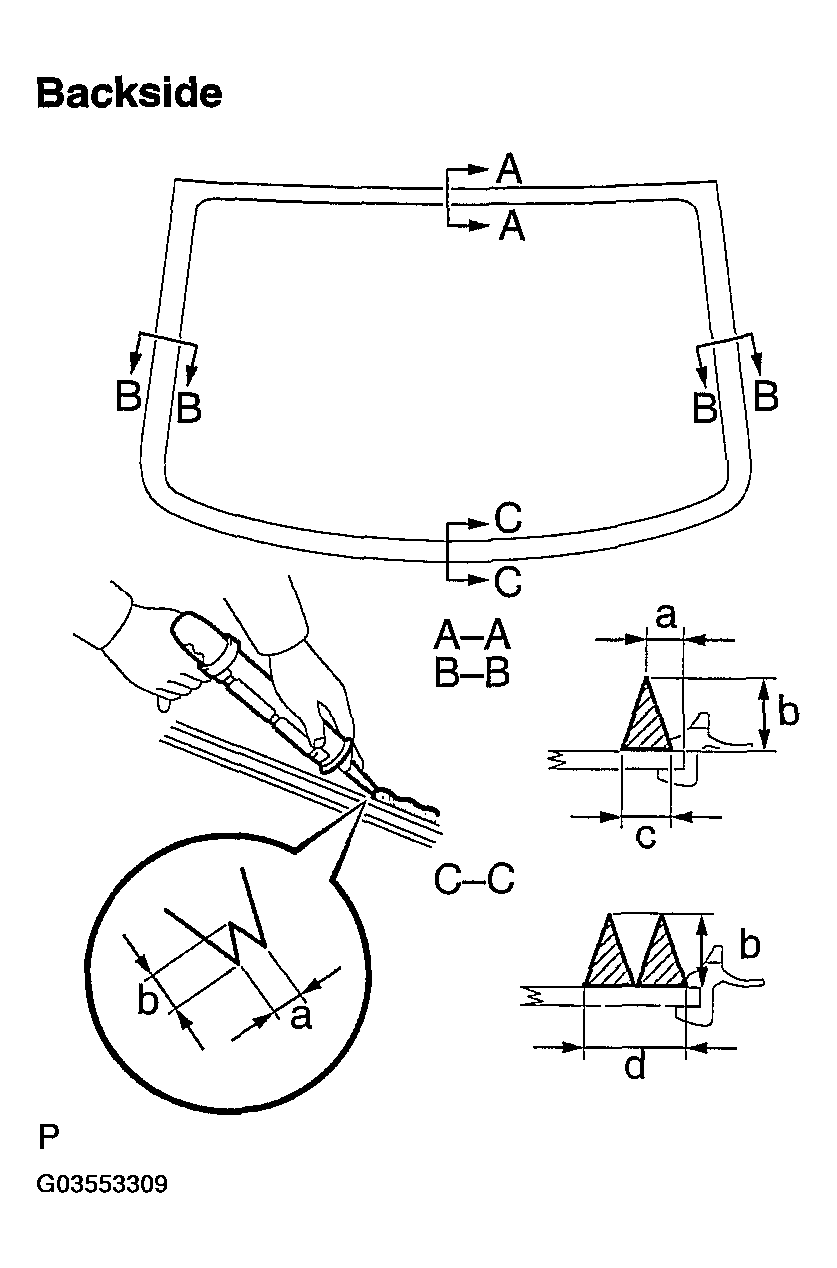 Backside

A
A
B
B
B
B
C
C

A–A
B–B

a
b
c

C–C

b
a

b
d

P
G03553309