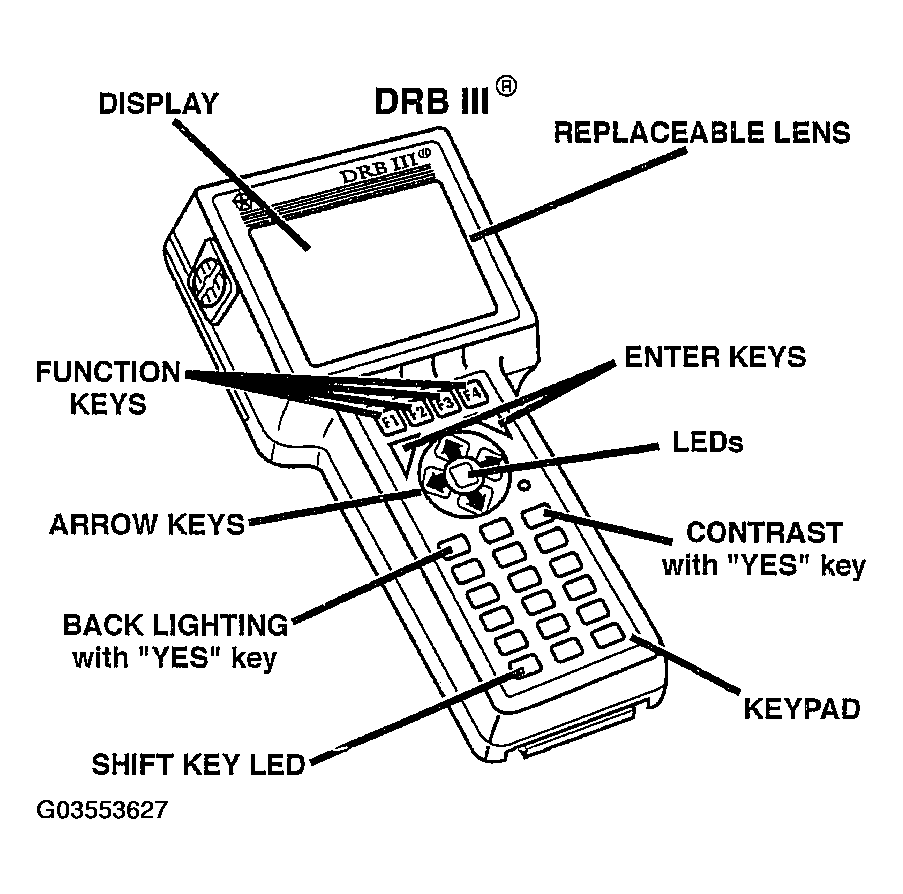 DISPLAY

DRB III®

REPLACEABLE LENS

DRB III®

FUNCTION KEYS

F1 F2 F3 F4

ENTER KEYS

LEDs

ARROW KEYS

CONTRAST with "YES" key

BACK LIGHTING with "YES" key

KEYPAD

SHIFT KEY LED

G03553627