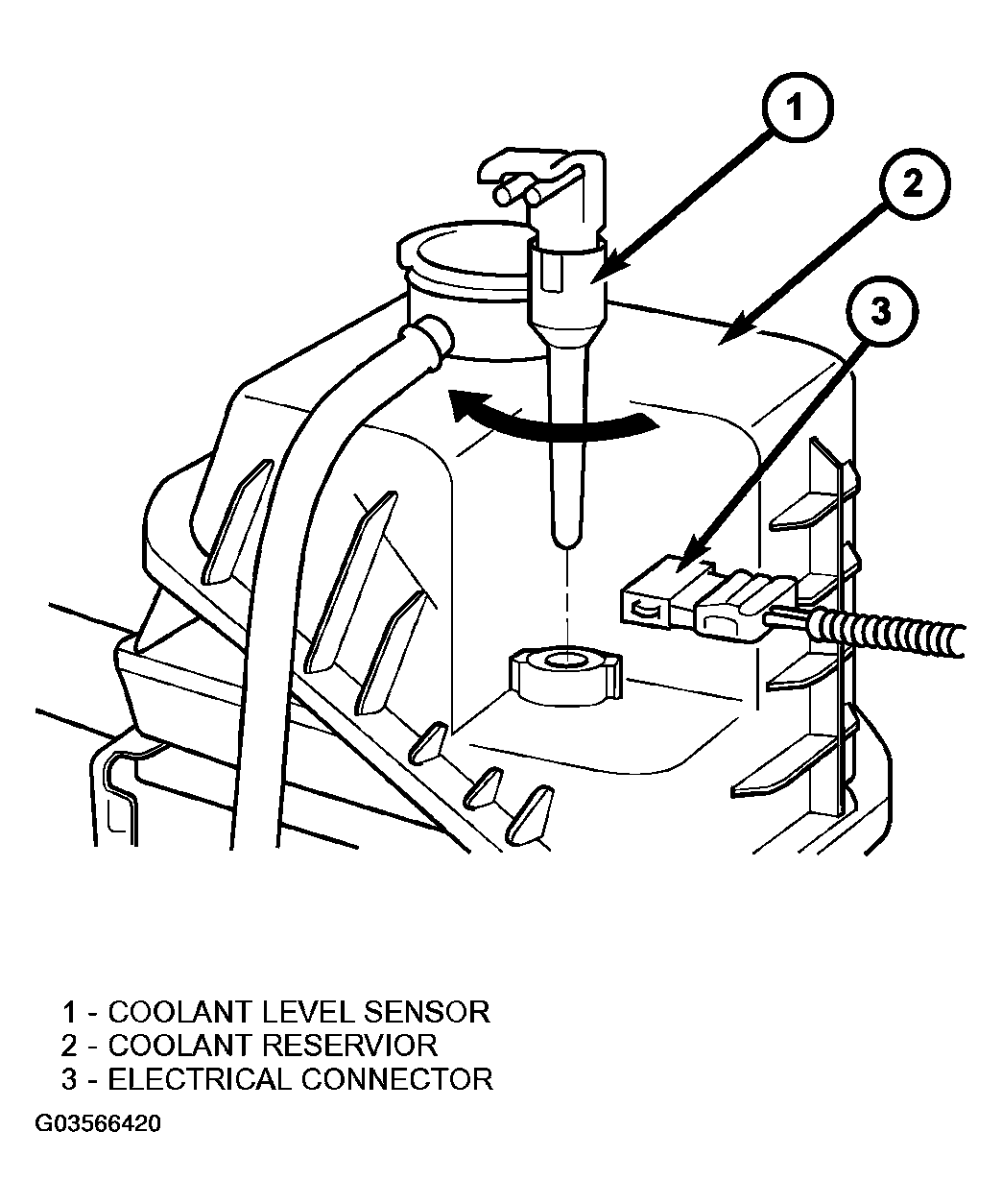 1

2

3

1 - COOLANT LEVEL SENSOR
2 - COOLANT RESERVIOR
3 - ELECTRICAL CONNECTOR

G03566420